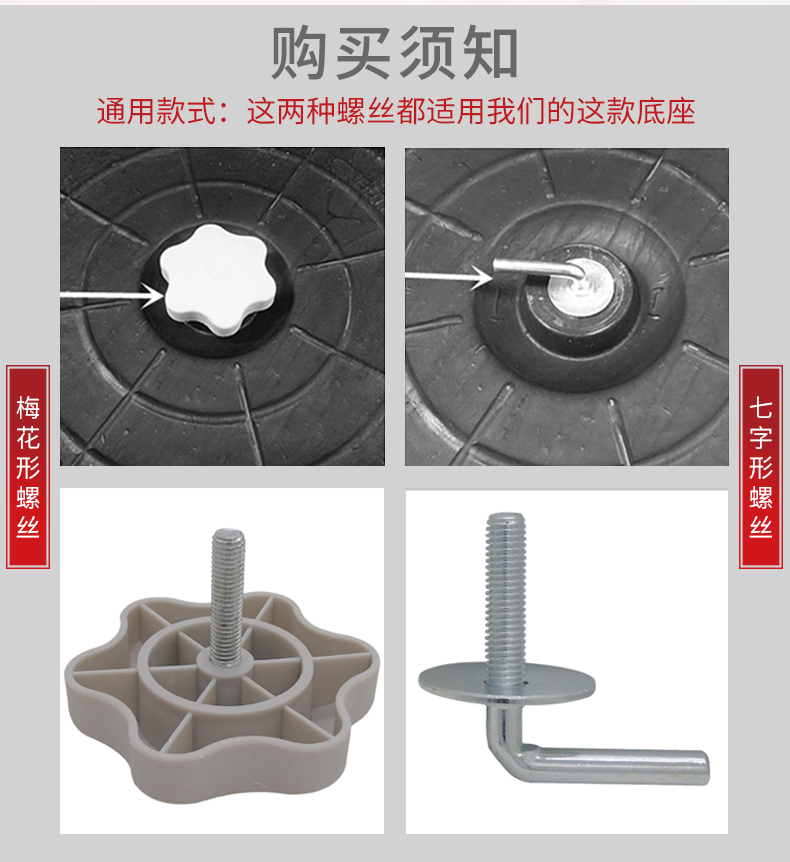 购买须知

通用款式：这两种螺丝都适用我们的这款底座

梅花形螺丝

七字形螺丝