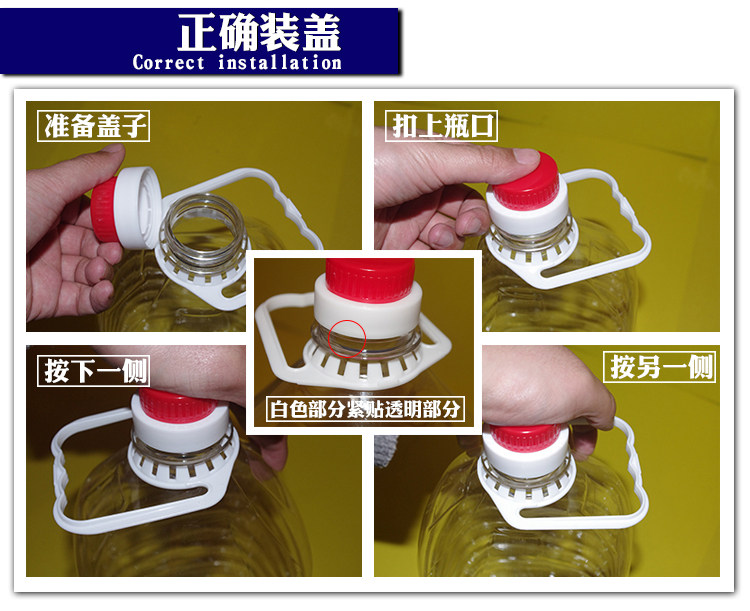 正确装盖
Correct installation

准备盖子

扣上瓶口

白色部分紧贴透明部分

按下一侧

按另一侧