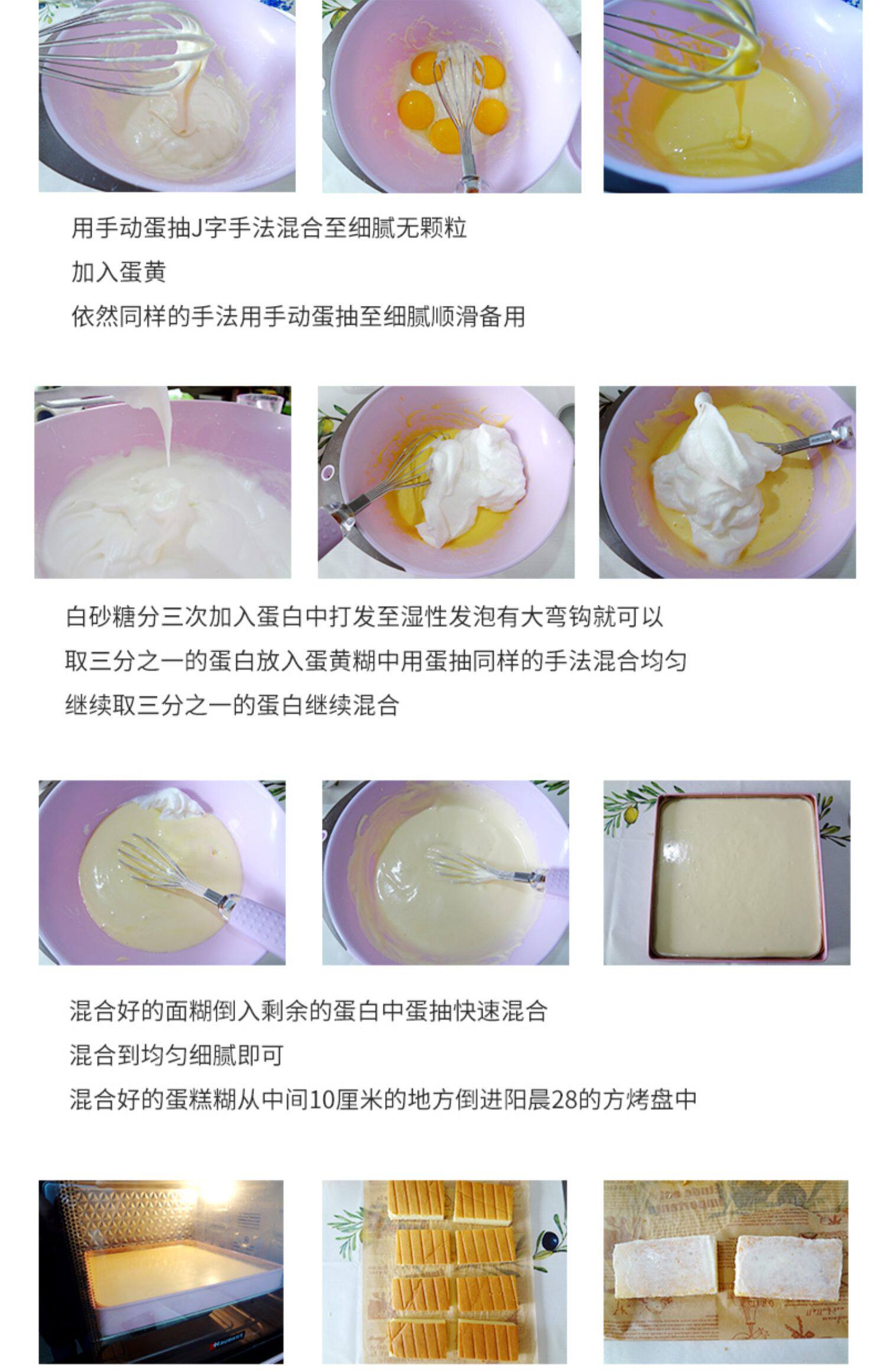 用手动蛋抽J字手法混合至细腻无颗粒
加入蛋黄
依然同样的手法用手动蛋抽至细腻顺滑备用

白砂糖分三次加入蛋白中打发至湿性发泡有大弯钩就可以
取三分之一的蛋白放入蛋黄糊中用蛋抽同样的手法混合均匀
继续取三分之一的蛋白继续混合

混合好的面糊倒入剩余的蛋白中蛋抽快速混合
混合到均匀细腻即可
混合好的蛋糕糊从中间10厘米的地方倒进阳晨28的方烤盘中