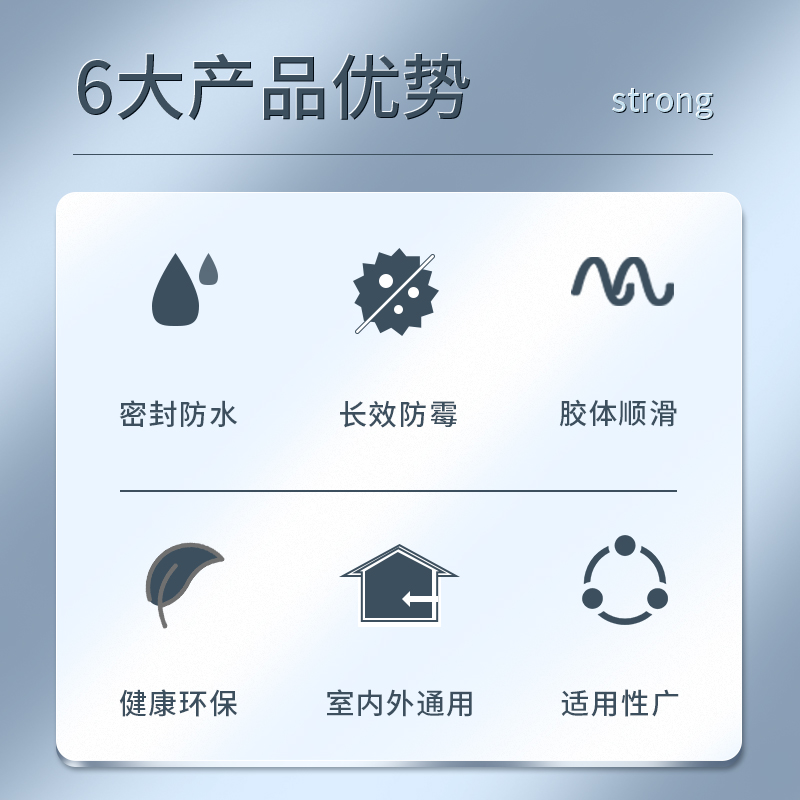 6大产品优势

strong

密封防水

长效防霉

胶体顺滑

健康环保

室内外通用

适用性广