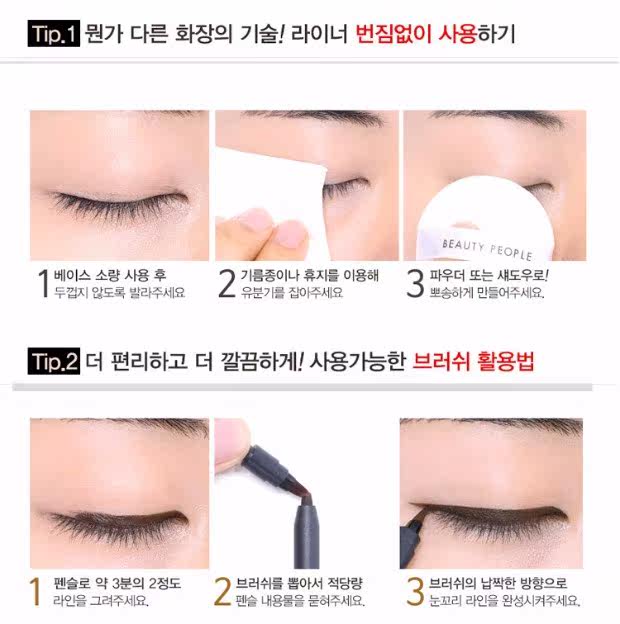 Tip.1 뭔가 다른 화장의 기술! 라이너 번짐없이 사용하기

BEAUTY PEOPLE

1 베이스 소량 사용 후 두껍지 않도록 발라주세요

2 기름종이나 휴지를 이용해 유분기를 잡아주세요

3 파우더 또는 섀도우로! 뽀송하게 만들어주세요.

Tip.2 더 편리하고 더 깔끔하게! 사용가능한 브러쉬 활용법

1 펜슬로 약 3분의 2정도 라인을 그려주세요.

2 브러쉬를 뽑아서 적당량 펜슬 내용물을 묻혀주세요.

3 브러쉬의 납짝한 방향으로 눈꼬리 라인을 완성시켜주세요.