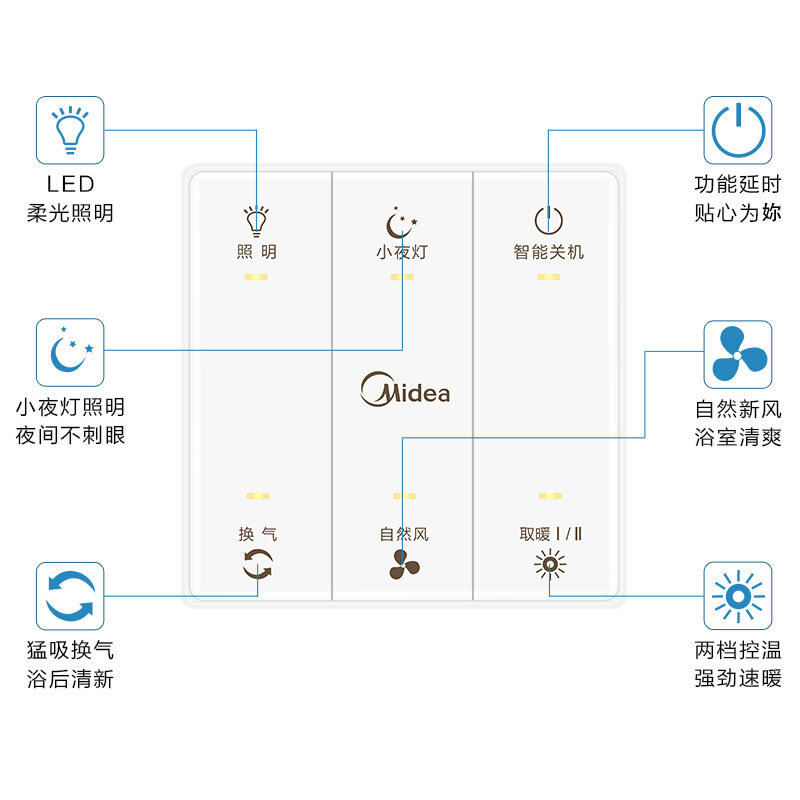 LED
柔光照明

功能延时
贴心为妳

照 明

小夜灯

智能关机

小夜灯照明
夜间不刺眼

Midea

自然新风
浴室清爽

换 气

自然风

取暖 I / II

猛吸换气
浴后清新

两档控温
强劲速暖