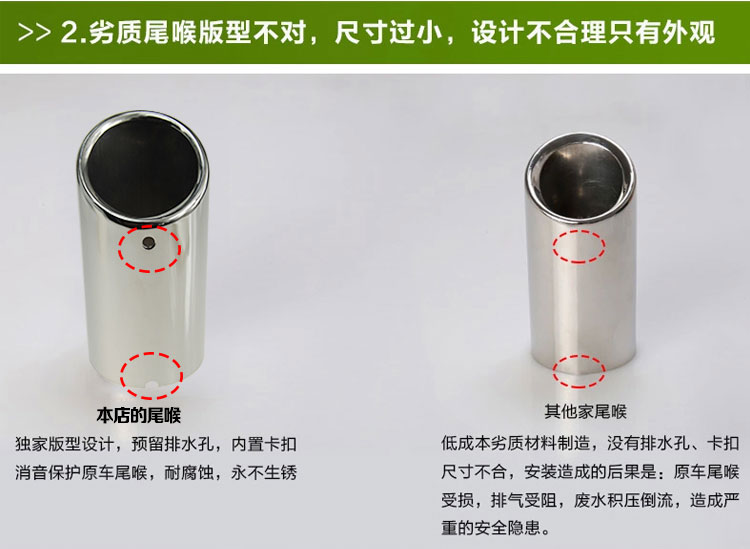 >> 2.劣质尾喉版型不对，尺寸过小，设计不合理只有外观

本店的尾喉

独家版型设计，预留排水孔，内置卡扣
消音保护原车尾喉，耐腐蚀，永不生锈

其他家尾喉

低成本劣质材料制造，没有排水孔、卡扣尺寸不合，安装造成的后果是：原车尾喉受损，排气受阻，废水积压倒流，造成严重的安全隐患。