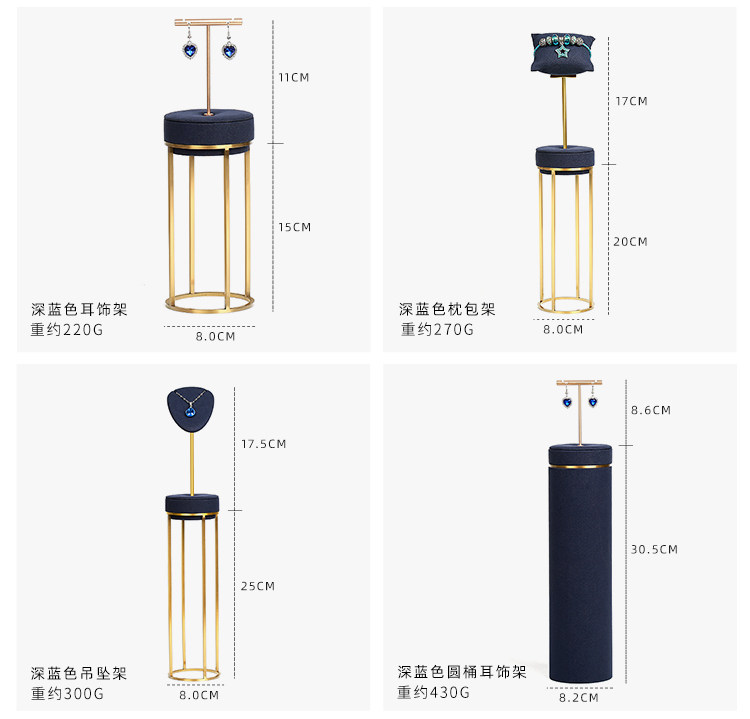 11CM

15CM

深蓝色耳饰架
重约220G

8.0CM

17CM

20CM

深蓝色枕包架
重约270G

8.0CM

17.5CM

25CM

深蓝色吊坠架
重约300G

8.0CM

8.6CM

30.5CM

深蓝色圆桶耳饰架
重约430G

8.2CM