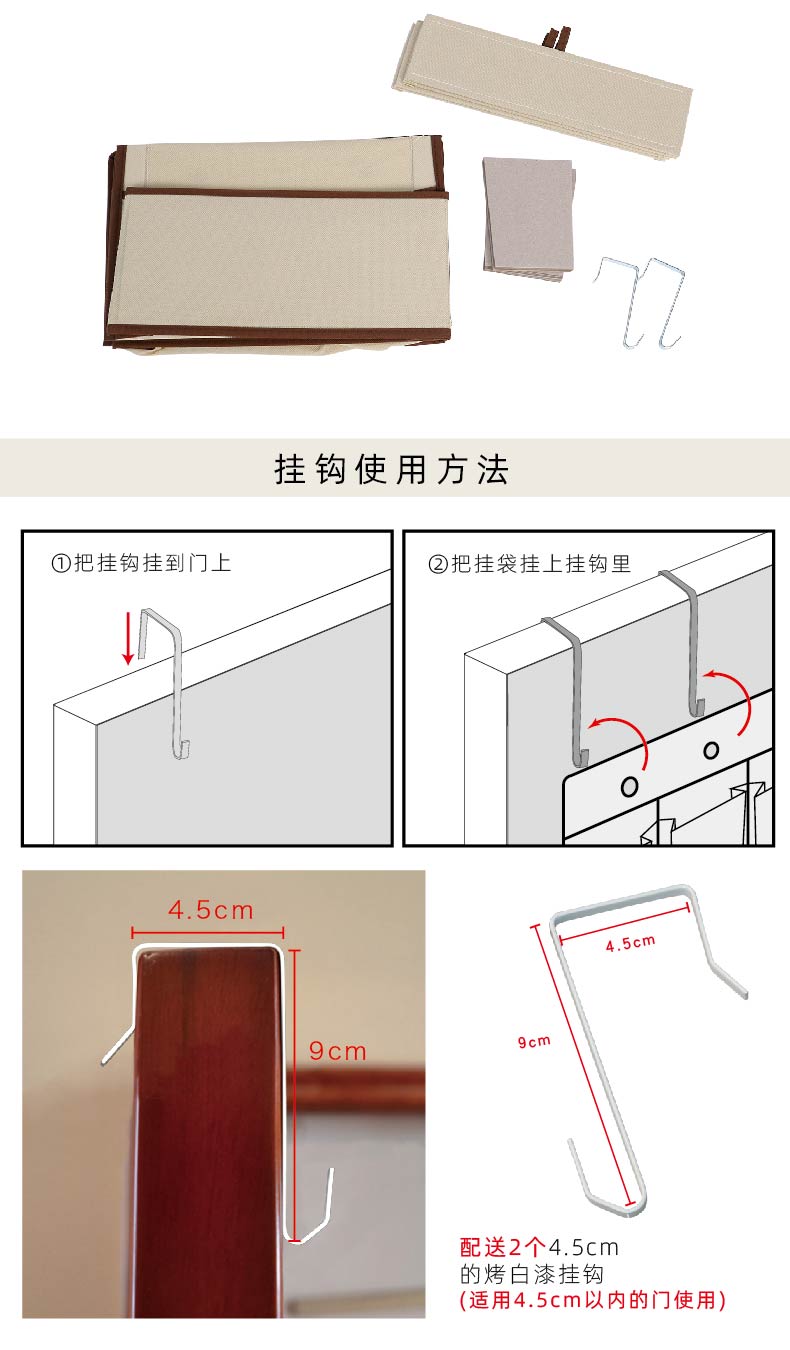 挂钩使用方法

①把挂钩挂到门上

②把挂袋挂上挂钩里

4.5cm

9cm

4.5cm

9cm

配送2个4.5cm
的烤白漆挂钩
(适用4.5cm以内的门使用)