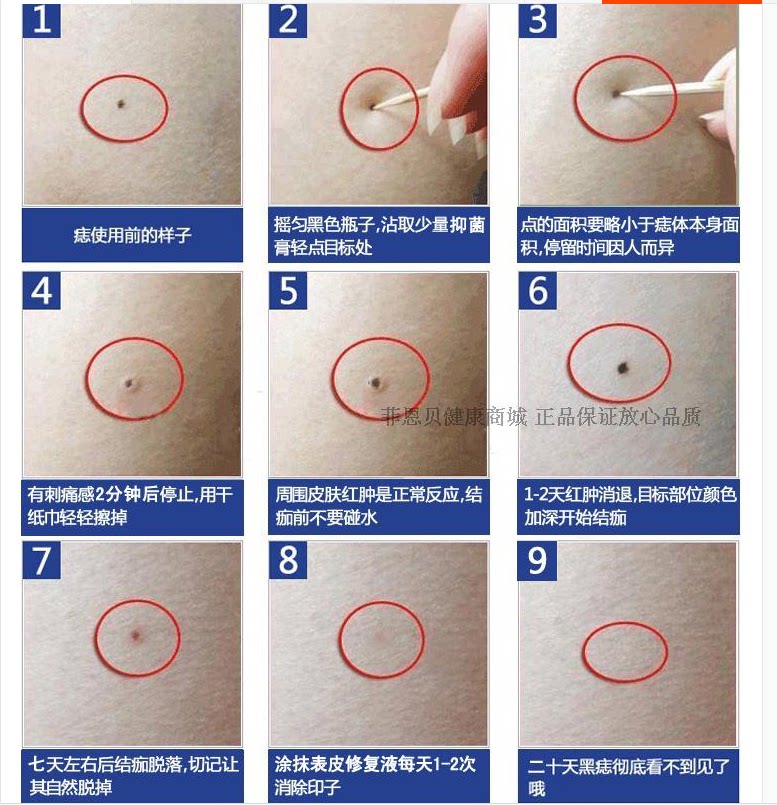 1

痣使用前的样子

2

摇匀黑色瓶子,沾取少量抑菌膏轻点目标处

3

点的面积要略小于痣体本身面积,停留时间因人而异

4

有刺痛感2分钟后停止,用干纸巾轻轻擦掉

5

周围皮肤红肿是正常反应,结痂前不要碰水

6

1-2天红肿消退,目标部位颜色加深开始结痂

菲恩贝健康商城 正品保证放心品质

7

七天左右后结痂脱落,切记让其自然脱掉

8

涂抹表皮修复液每天1-2次消除印子

9

二十天黑痣彻底看不到见了哦