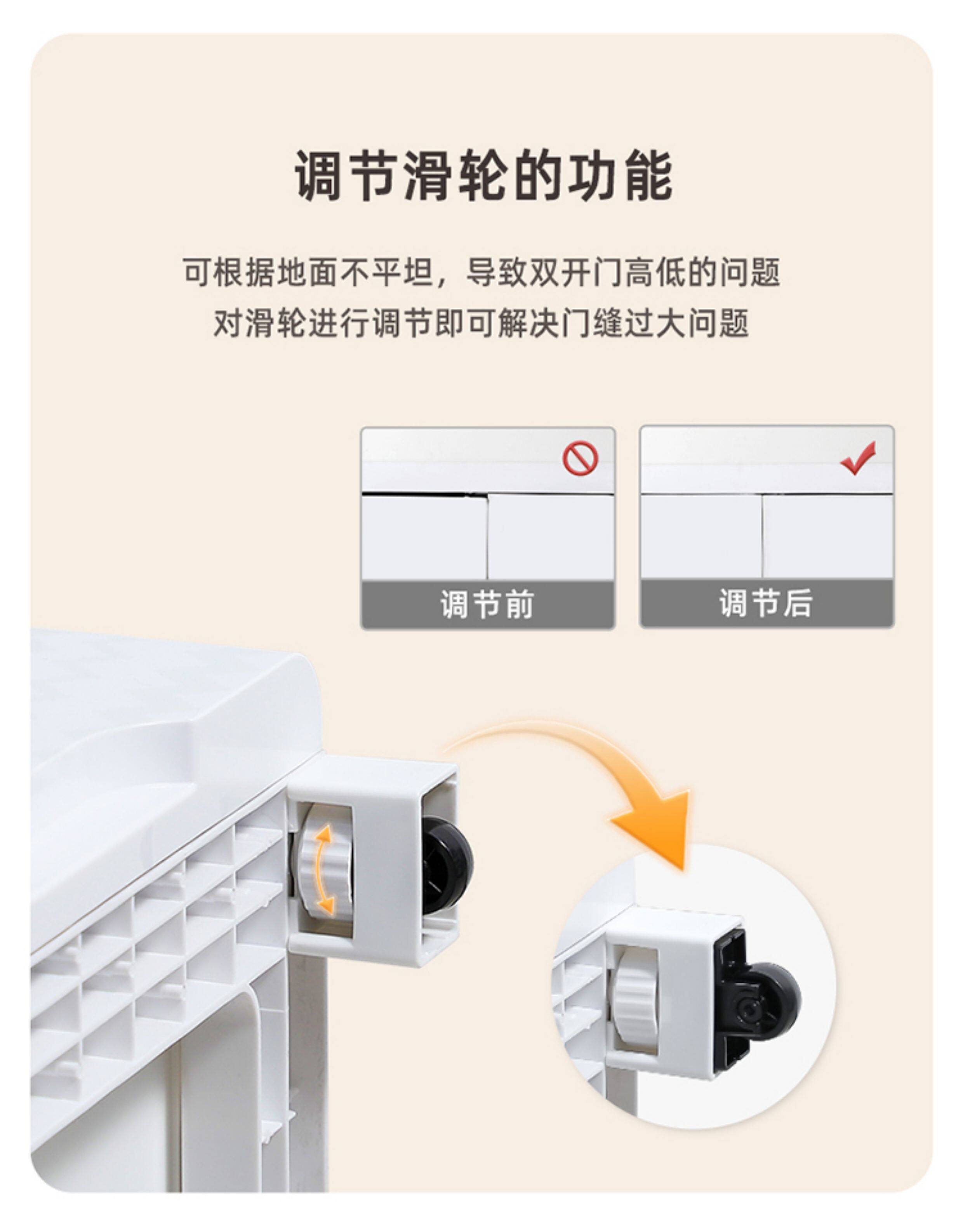 调节滑轮的功能

可根据地面不平坦，导致双开门高低的问题
对滑轮进行调节即可解决门缝过大问题

调节前

调节后