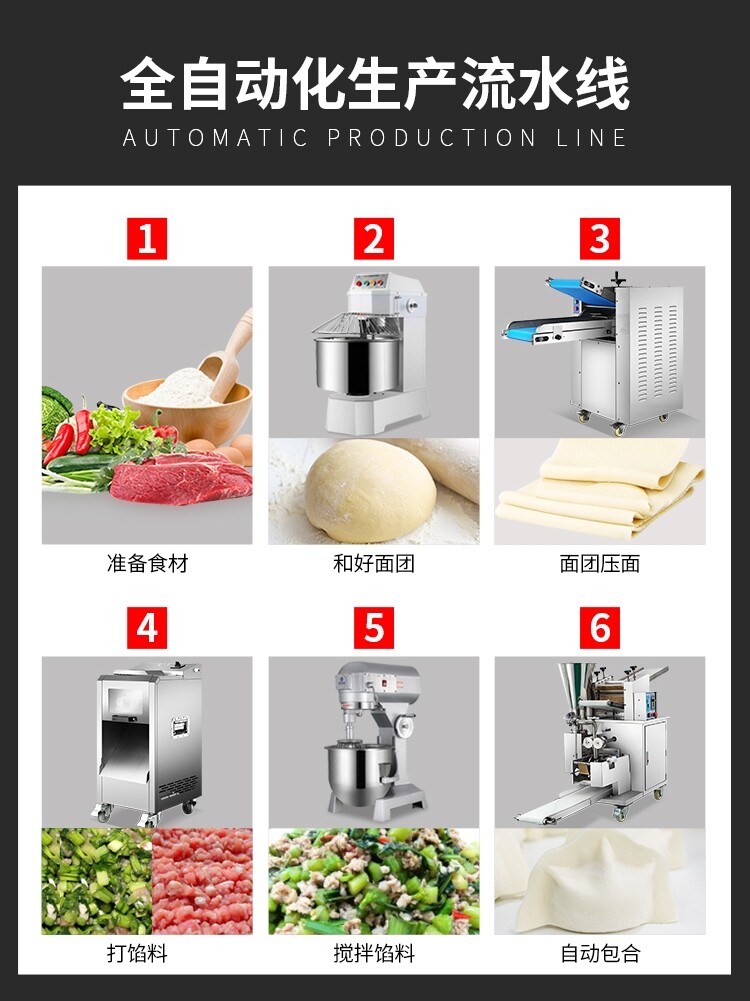 全自动化生产流水线
AUTOMATIC PRODUCTION LINE

1
准备食材

2
和好面团

3
面团压面

4
打馅料

5
搅拌馅料

6
自动包合