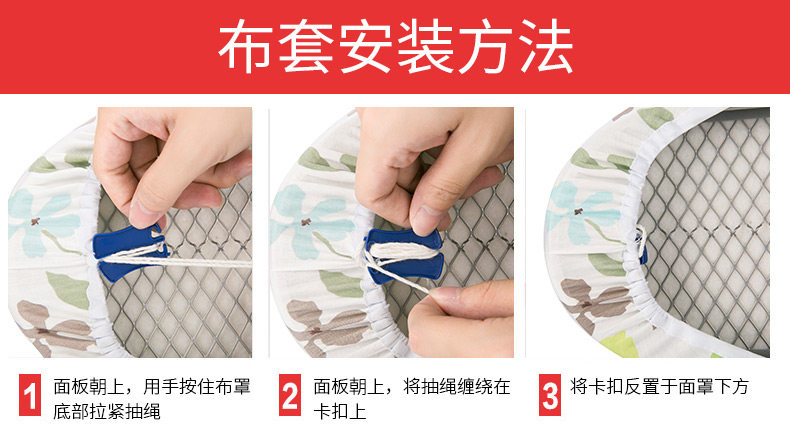 布套安装方法

1 面板朝上，用手按住布罩底部拉紧抽绳

2 面板朝上，将抽绳缠绕在卡扣上

3 将卡扣反置于面罩下方