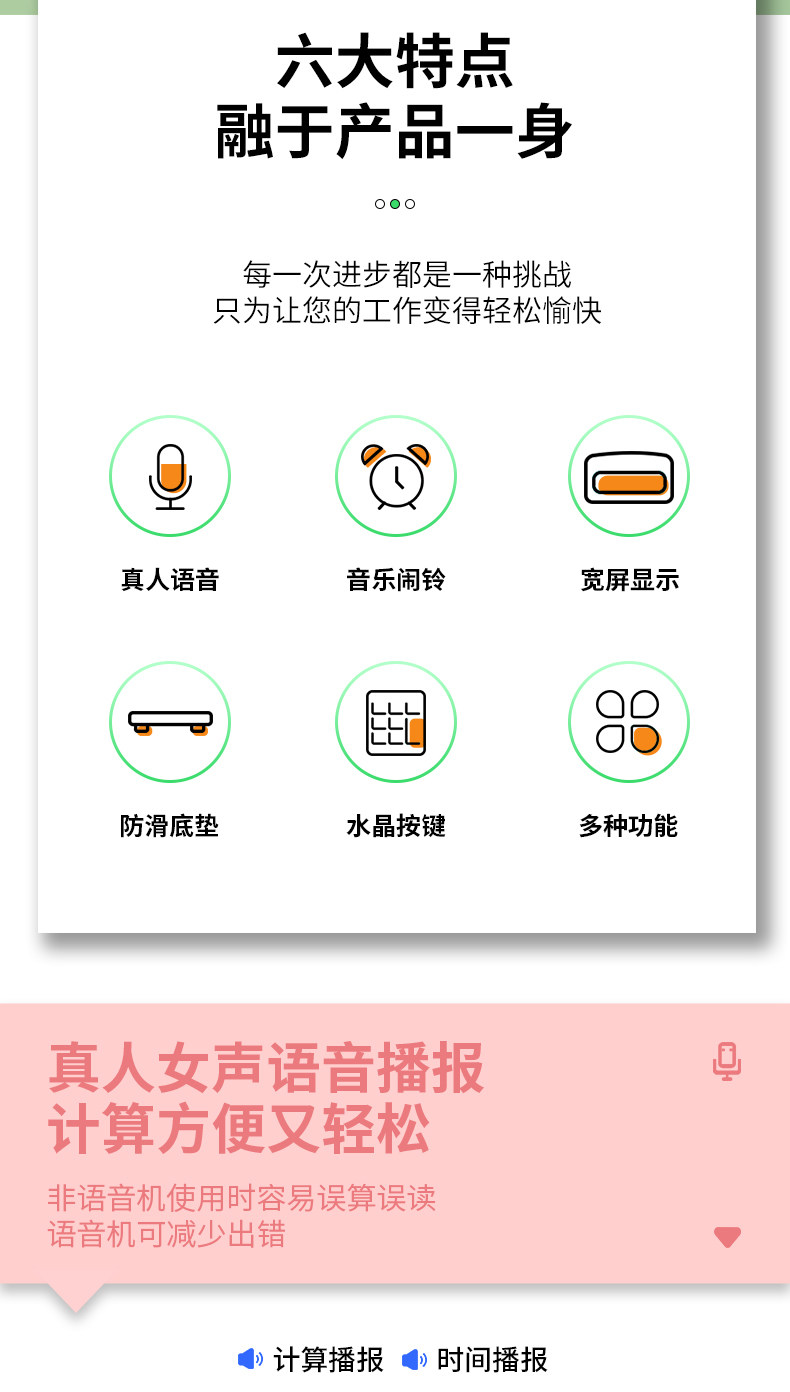 六大特点
融于产品一身

每一次进步都是一种挑战
只为让您的工作变得轻松愉快

真人语音

音乐闹铃

宽屏显示

防滑底垫

水晶按键

多种功能

真人女声语音播报
计算方便又轻松

非语音机使用时容易误算误读
语音机可减少出错

计算播报 时间播报