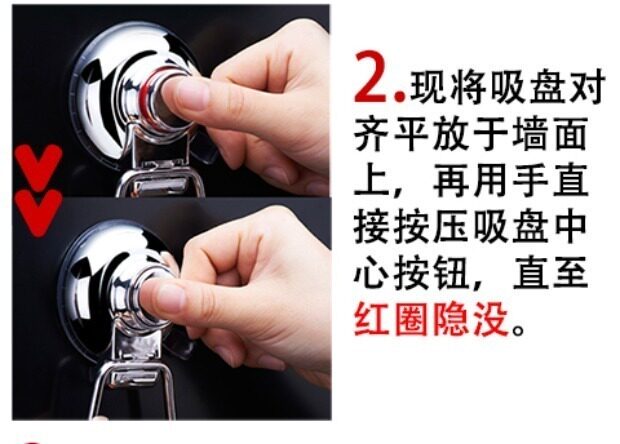 2.现将吸盘对齐平放于墙面上，再用手直接按压吸盘中心按钮，直至红圈隐没。