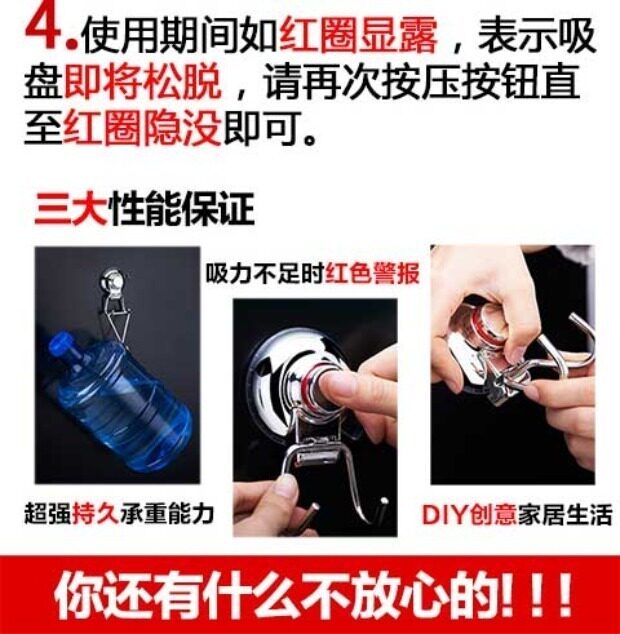 4.使用期间如红圈显露，表示吸盘即将松脱，请再次按压按钮直至红圈隐没即可。

三大性能保证

吸力不足时红色警报

超强持久承重能力

DIY创意家居生活

你还有什么不放心的!!!