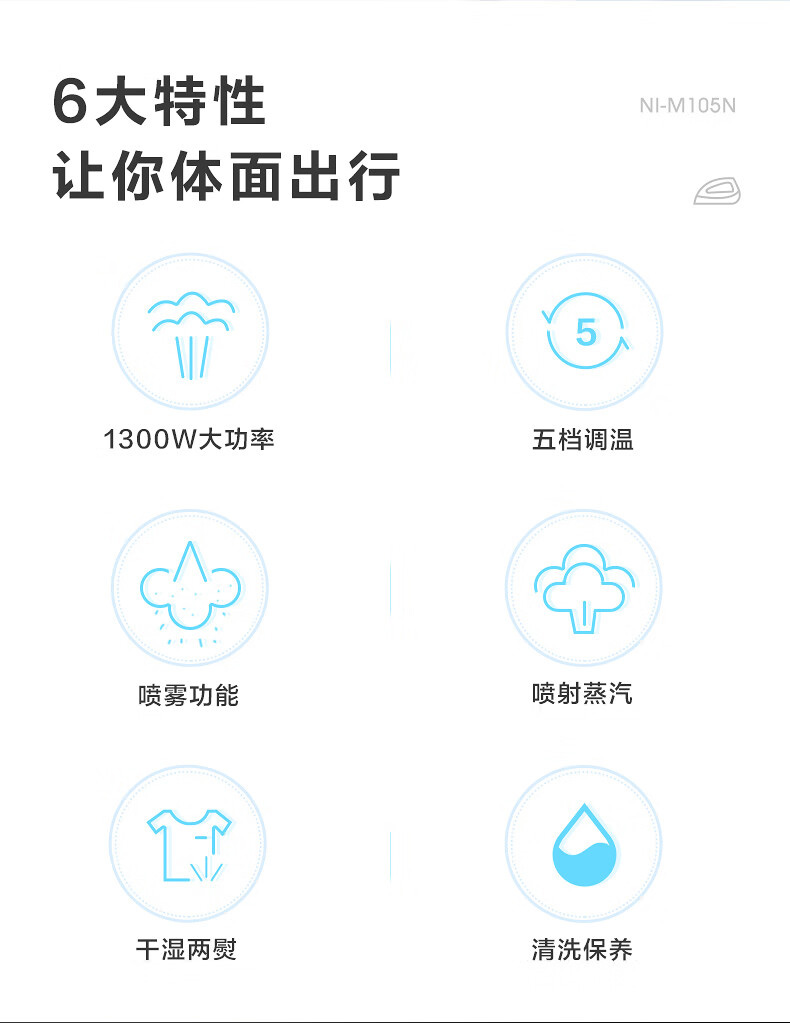 6大特性
让你体面出行

NI-M105N

5

1300W大功率

五档调温

喷雾功能

喷射蒸汽

干湿两熨

清洗保养