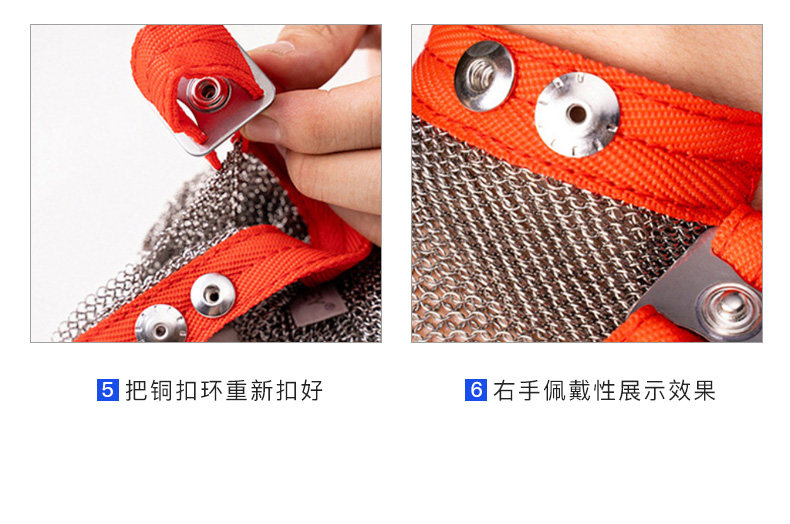 5 把铜扣环重新扣好

6 右手佩戴性展示效果