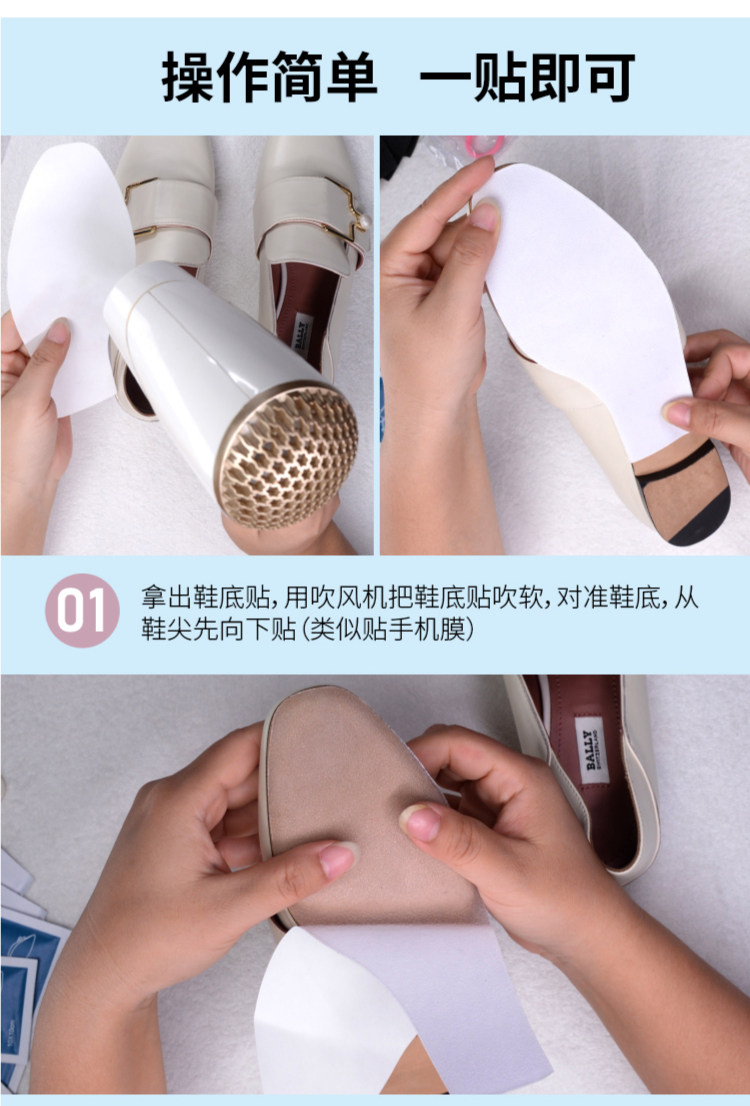 操作简单 一贴即可

BALLY

01 拿出鞋底贴，用吹风机把鞋底贴吹软，对准鞋底，从鞋尖先向下贴（类似贴手机膜）

BALLY