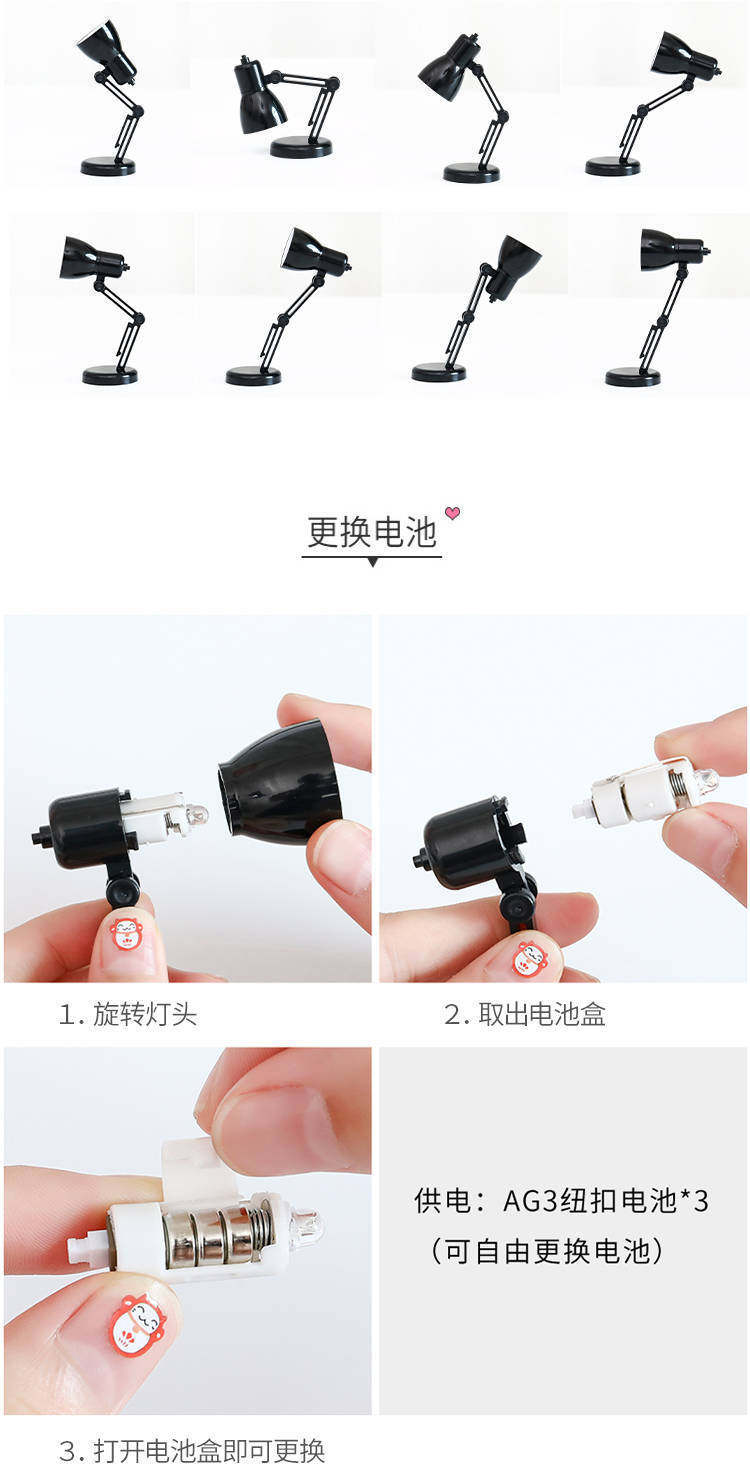 更换电池

1. 旋转灯头

2. 取出电池盒

供电：AG3纽扣电池*3
（可自由更换电池）

3. 打开电池盒即可更换