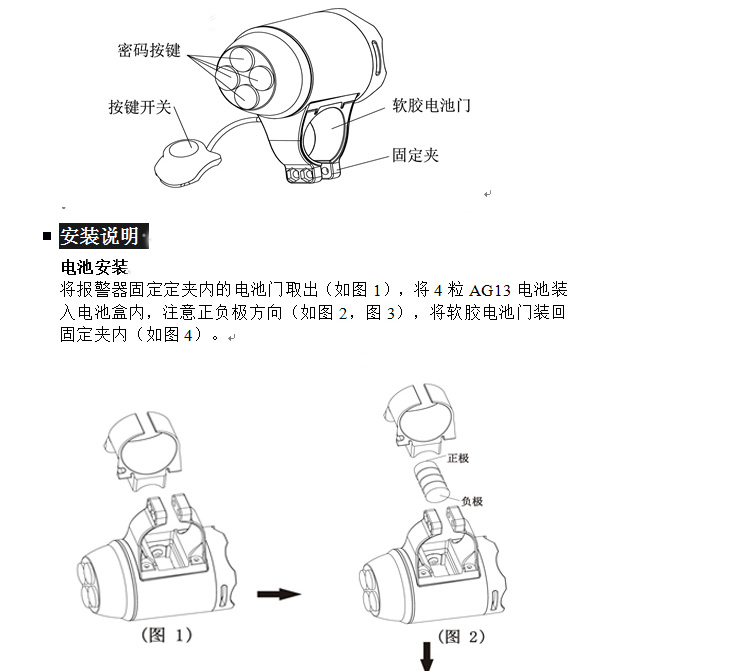 密码按键

按键开关

软胶电池门

固定夹

■ 安装说明

电池安装
将报警器固定定夹内的电池门取出（如图 1），将 4 粒 AG13 电池装入电池盒内，注意正负极方向（如图 2，图 3），将软胶电池门装回固定夹内（如图 4）。

正极

负极

（图 1）

（图 2）