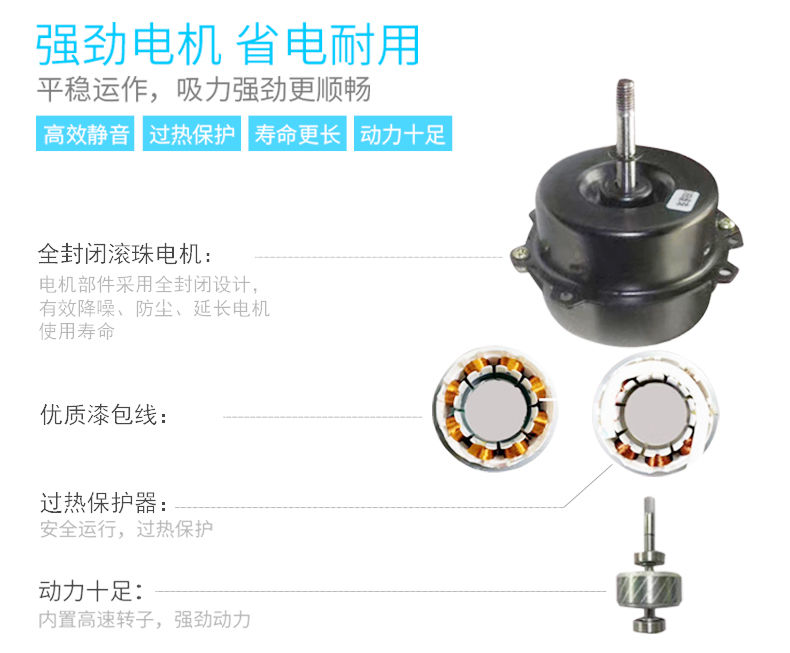 强劲电机 省电耐用

平稳运作，吸力强劲更顺畅

高效静音 过热保护 寿命更长 动力十足

全封闭滚珠电机：

电机部件采用全封闭设计，有效降噪、防尘、延长电机使用寿命

优质漆包线：

过热保护器：

安全运行，过热保护

动力十足：

内置高速转子，强劲动力