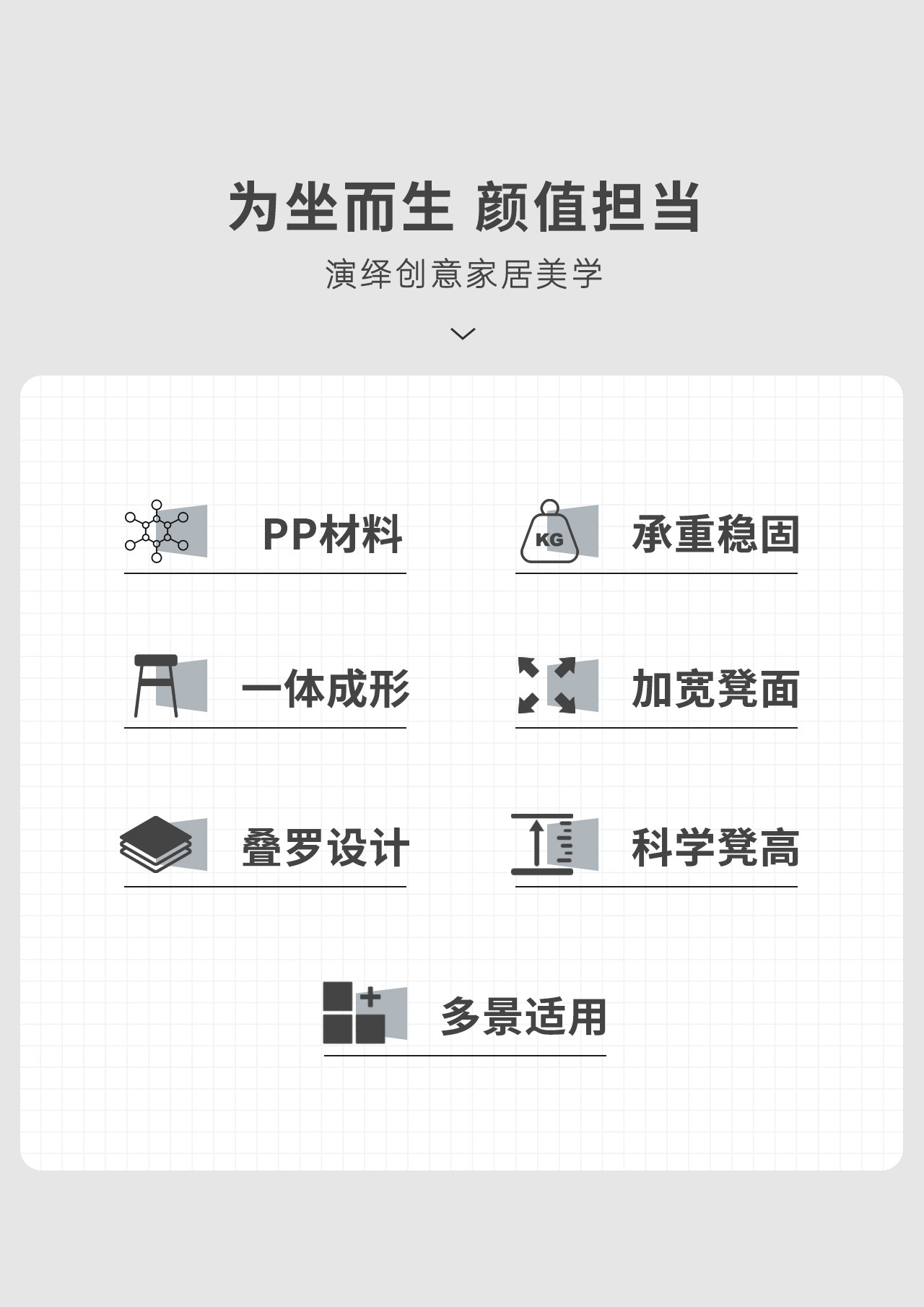 为坐而生 颜值担当

演绎创意家居美学

PP材料

KG

承重稳固

一体成形

加宽凳面

叠罗设计

科学凳高

多景适用