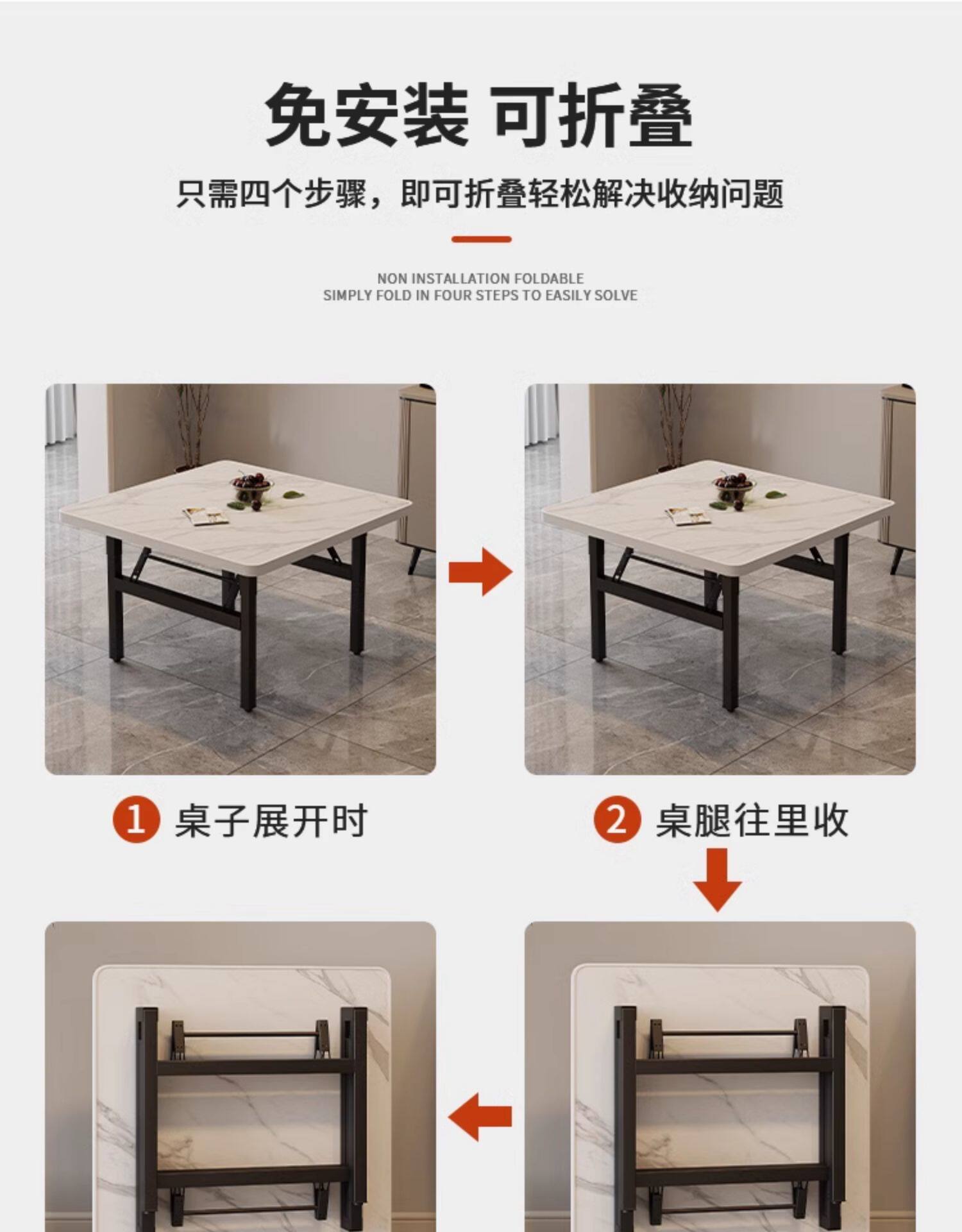 免安装 可折叠

只需四个步骤，即可折叠轻松解决收纳问题

NON INSTALLATION FOLDABLE
SIMPLY FOLD IN FOUR STEPS TO EASILY SOLVE

1 桌子展开时

2 桌腿往里收