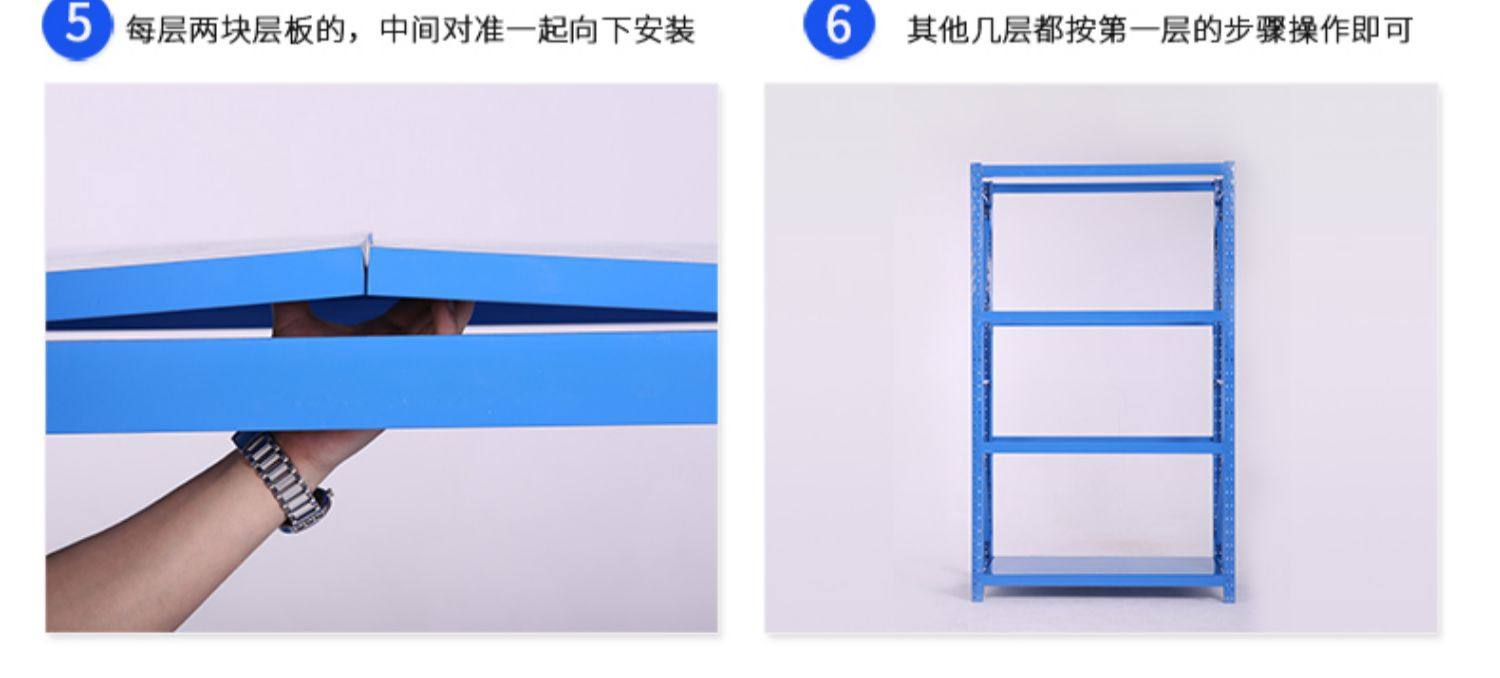 5 每层两块层板的，中间对准一起向下安装

6 其他几层都按第一层的步骤操作即可