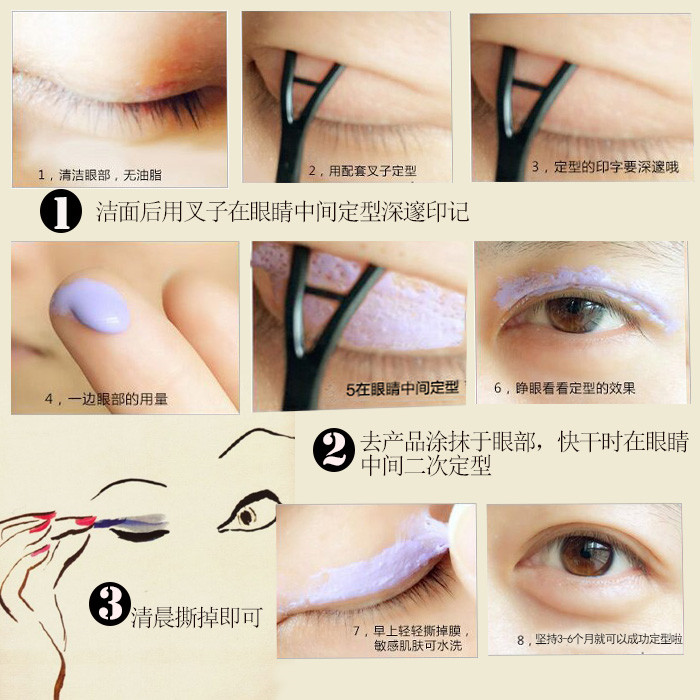 1，清洁眼部，无油脂

2，用配套叉子定型

3，定型的印字要深邃哦

1 洁面后用叉子在眼睛中间定型深邃印记

4，一边眼部的用量

5在眼睛中间定型

6，睁眼看看定型的效果

2 去产品涂抹于眼部，快干时在眼睛中间二次定型

3 清晨撕掉即可

7，早上轻轻撕掉膜，敏感肌肤可水洗

8，坚持3-6个月就可以成功定型啦