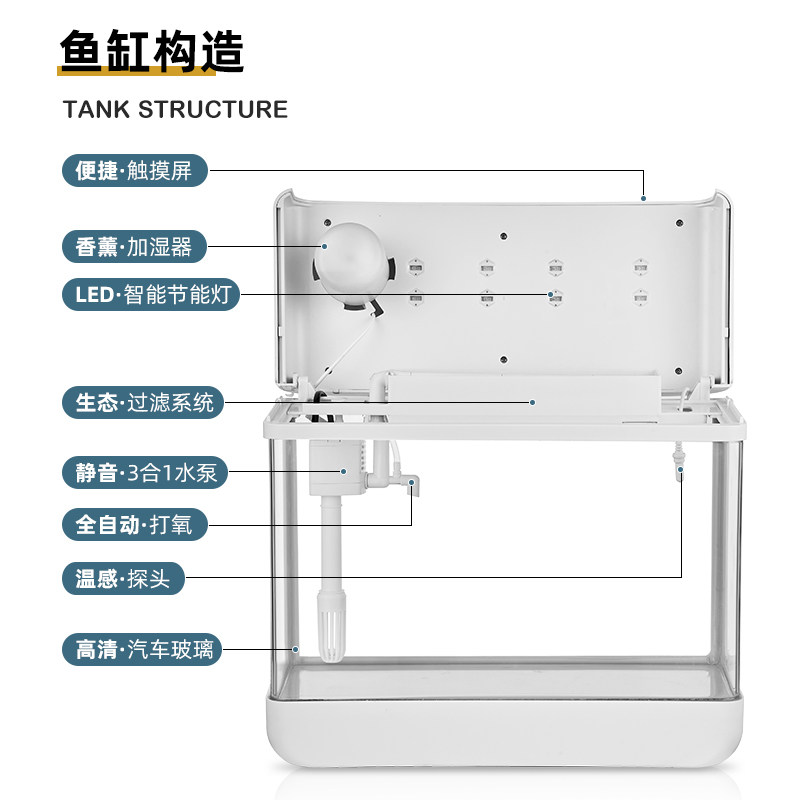 鱼缸构造

TANK STRUCTURE

便捷·触摸屏

香薰·加湿器

LED·智能节能灯

生态·过滤系统

静音·3合1水泵

全自动·打氧

温感·探头

高清·汽车玻璃