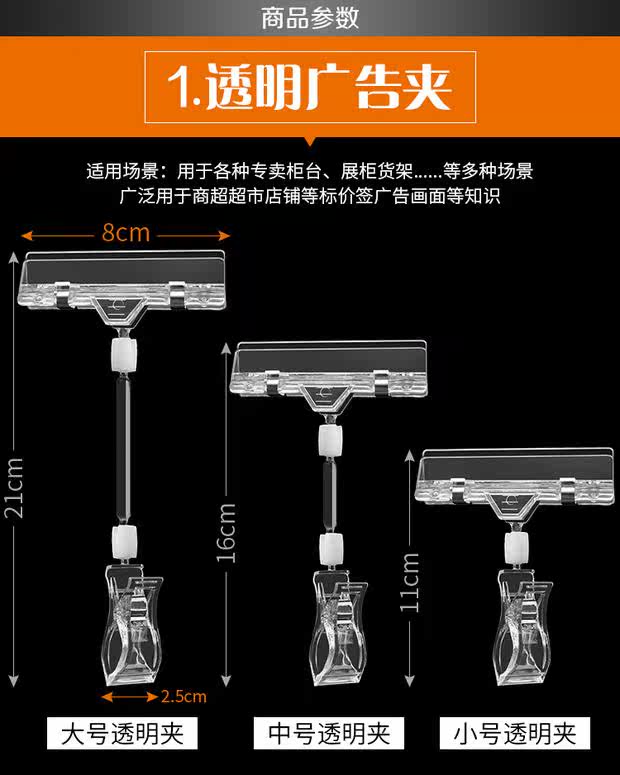 商品参数

1.透明广告夹

适用场景：用于各种专卖柜台、展柜货架......等多种场景
广泛用于商超超市店铺等标价签广告画面等知识

8cm

21cm

16cm

11cm

2.5cm

大号透明夹

中号透明夹

小号透明夹