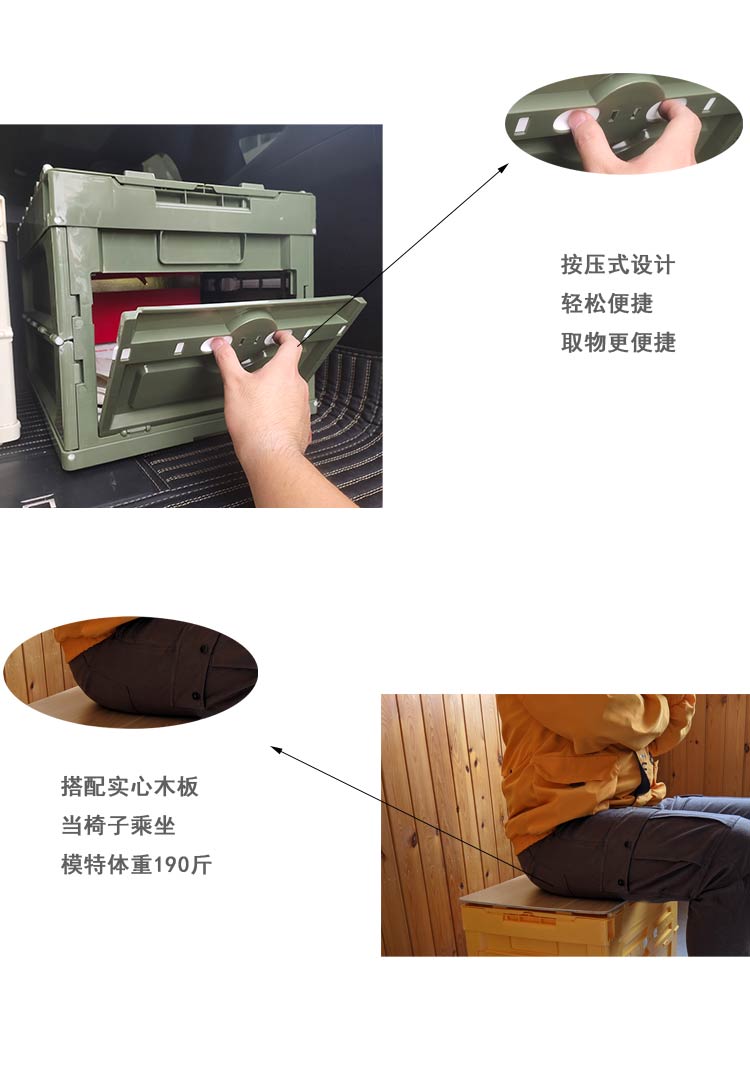 按压式设计
轻松便捷
取物更便捷

搭配实心木板
当椅子乘坐
模特体重190斤