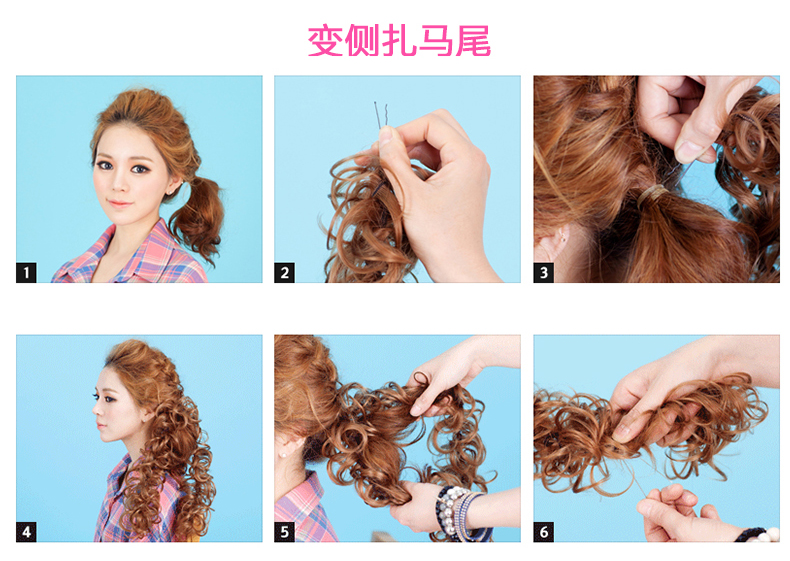 变侧扎马尾

1

2

3

4

5

6