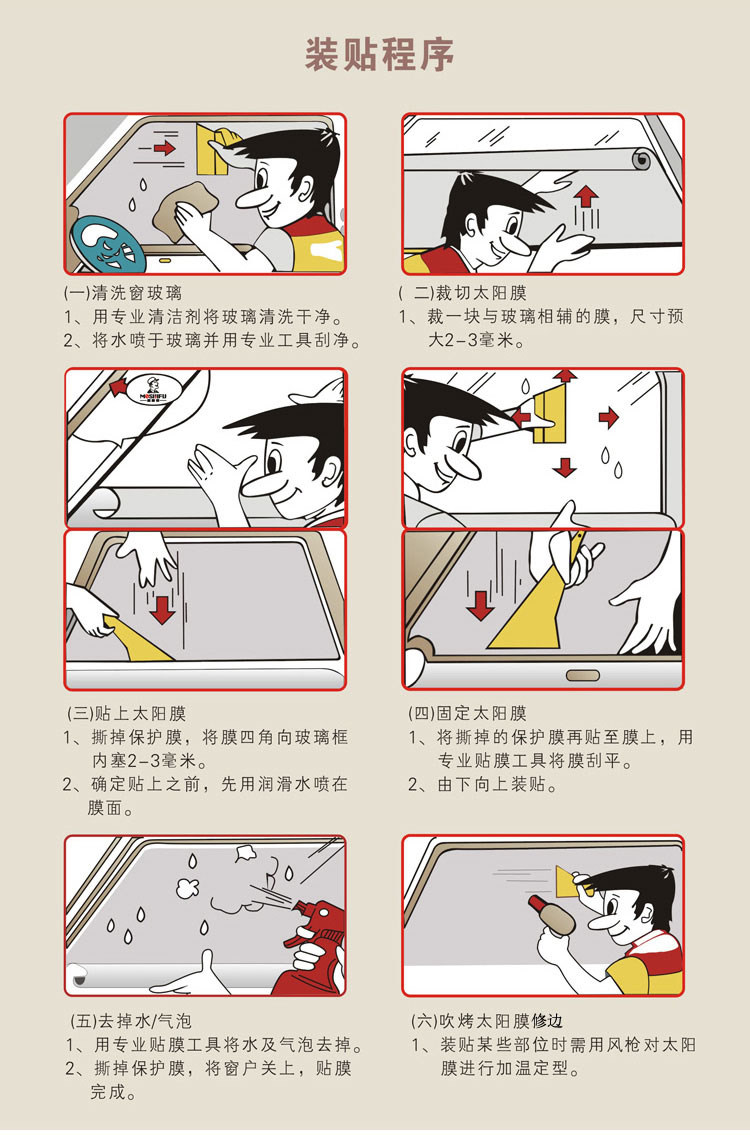 装贴程序

(一)清洗窗玻璃
1、用专业清洁剂将玻璃清洗干净。
2、将水喷于玻璃并用专业工具刮净。

( 二)裁切太阳膜
1、裁一块与玻璃相辅的膜，尺寸预大2-3毫米。

MOSHIFU

(三)贴上太阳膜
1、撕掉保护膜，将膜四角向玻璃框内塞2-3毫米。
2、确定贴上之前，先用润滑水喷在膜面。

(四)固定太阳膜
1、将撕掉的保护膜再贴至膜上，用专业贴膜工具将膜刮平。
2、由下向上装贴。

(五)去掉水/气泡
1、用专业贴膜工具将水及气泡去掉。
2、撕掉保护膜，将窗户关上，贴膜完成。

(六)吹烤太阳膜修边
1、装贴某些部位时需用风枪对太阳膜进行加温定型。