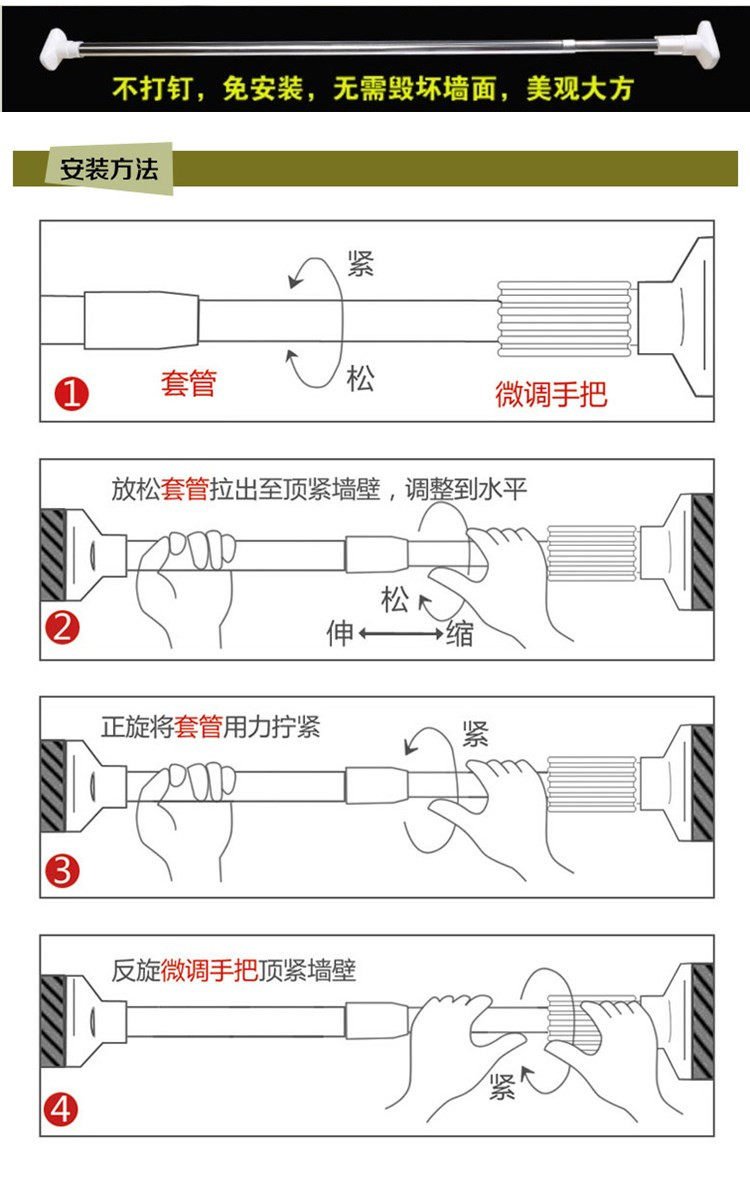 不打钉，免安装，无需毁坏墙面，美观大方

安装方法

紧
松
套管
微调手把
1

放松套管拉出至顶紧墙壁，调整到水平
松
伸 缩
2

正旋将套管用力拧紧
紧
3

反旋微调手把顶紧墙壁
紧
4