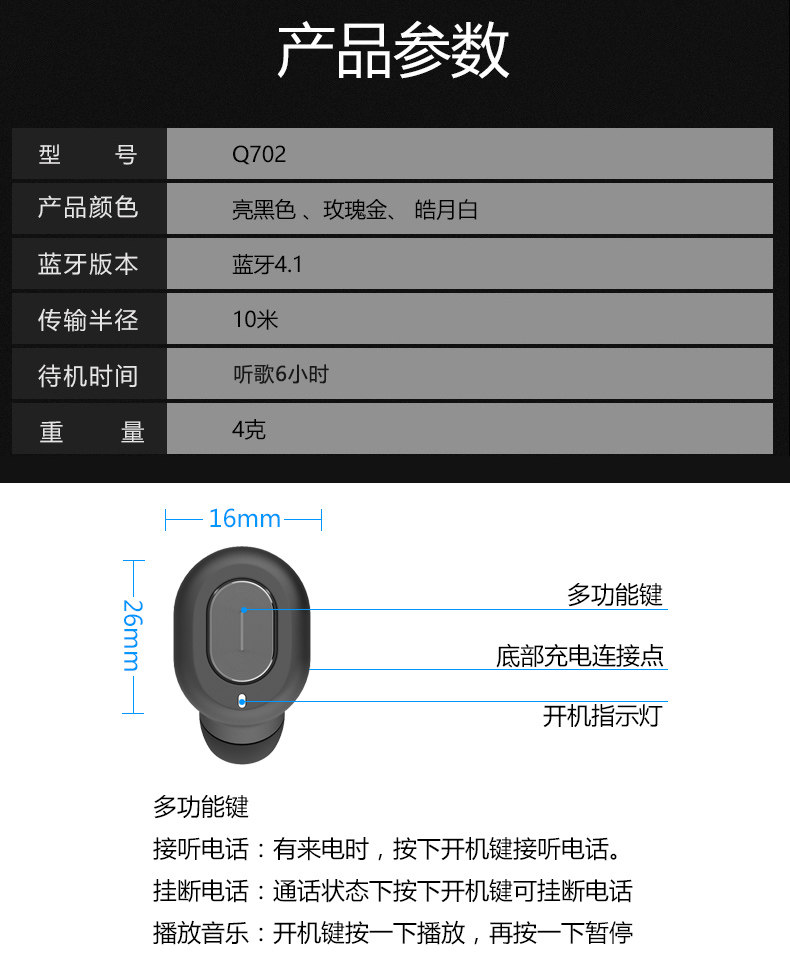 产品参数

| 型 号 | Q702 |
|---|---|
| 产品颜色 | 亮黑色 、玫瑰金、 皓月白 |
| 蓝牙版本 | 蓝牙4.1 |
| 传输半径 | 10米 |
| 待机时间 | 听歌6小时 |
| 重 量 | 4克 |

16mm

26mm

多功能键

底部充电连接点

开机指示灯

多功能键

接听电话：有来电时，按下开机键接听电话。

挂断电话：通话状态下按下开机键可挂断电话

播放音乐：开机键按一下播放，再按一下暂停