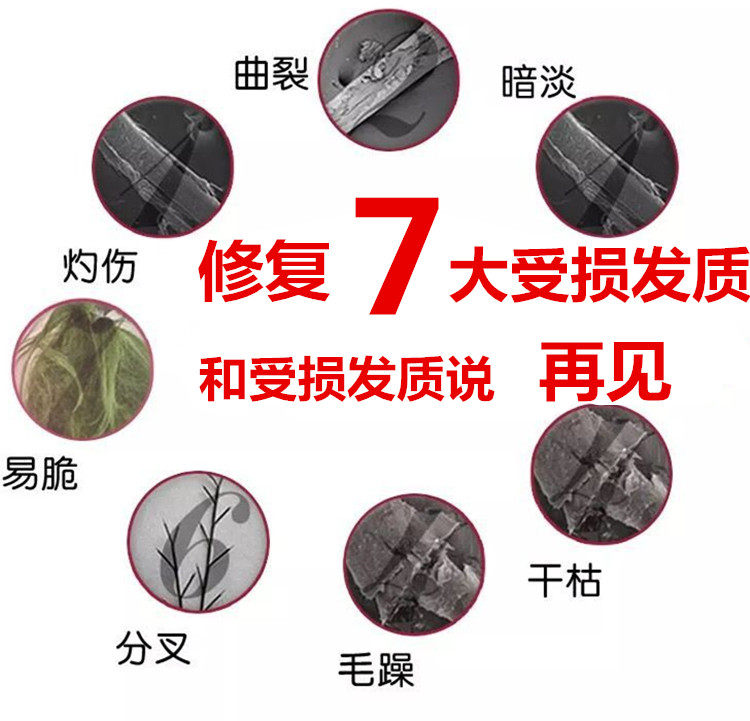 曲裂

暗淡

灼伤

修复 7 大受损发质

和受损发质说 再见

易脆

分叉

毛躁

干枯