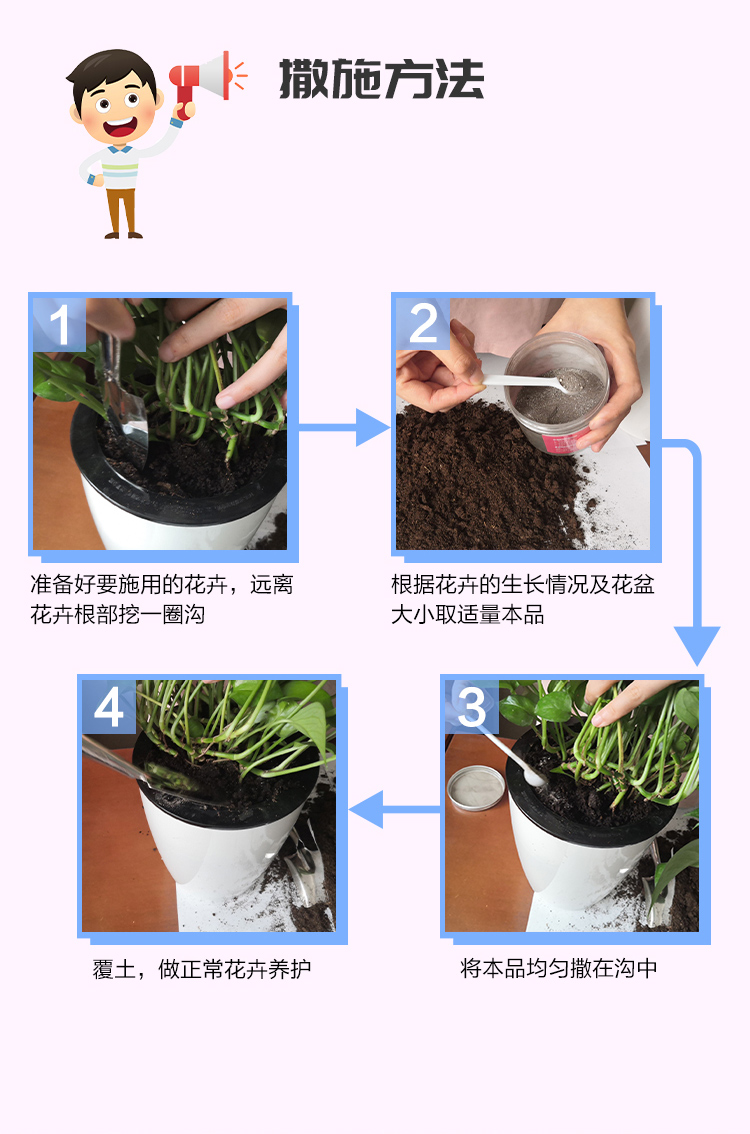 撒施方法

1

准备好要施用的花卉，远离花卉根部挖一圈沟

2

根据花卉的生长情况及花盆大小取适量本品

3

将本品均匀撒在沟中

4

覆土，做正常花卉养护