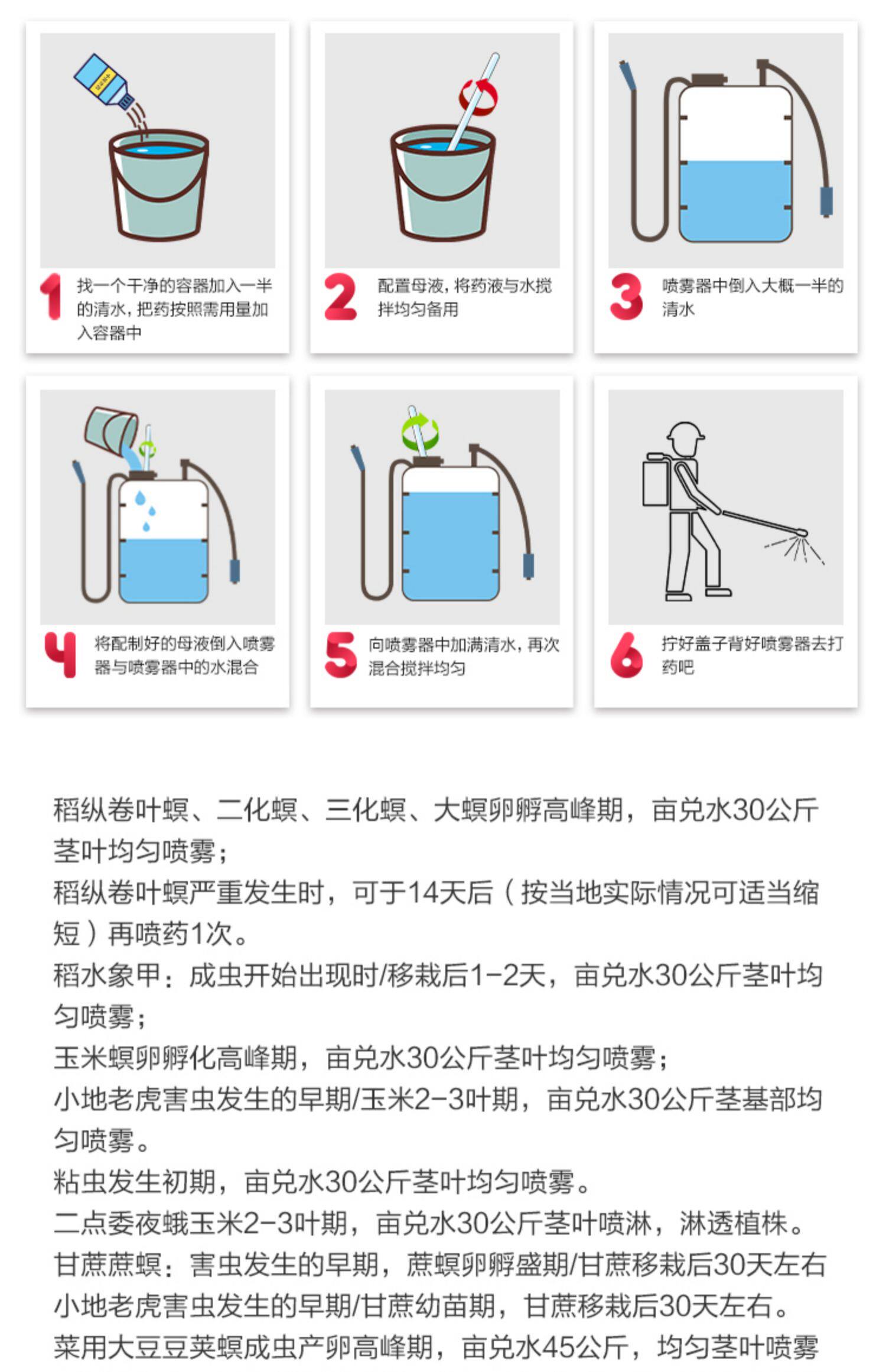 1 找一个干净的容器加入一半的清水，把药按照需用量加入容器中

2 配置母液，将药液与水搅拌均匀备用

3 喷雾器中倒入大概一半的清水

4 将配制好的母液倒入喷雾器与喷雾器中的水混合

5 向喷雾器中加满清水，再次混合搅拌均匀

6 拧好盖子背好喷雾器去打药吧

稻纵卷叶螟、二化螟、三化螟、大螟卵孵高峰期，亩兑水30公斤茎叶均匀喷雾；
稻纵卷叶螟严重发生时，可于14天后（按当地实际情况可适当缩短）再喷药1次。
稻水象甲：成虫开始出现时/移栽后1-2天，亩兑水30公斤茎叶均匀喷雾；
玉米螟卵孵化高峰期，亩兑水30公斤茎叶均匀喷雾；
小地老虎害虫发生的早期/玉米2-3叶期，亩兑水30公斤茎基部均匀喷雾。
粘虫发生初期，亩兑水30公斤茎叶均匀喷雾。
二点委夜蛾玉米2-3叶期，亩兑水30公斤茎叶喷淋，淋透植株。
甘蔗蔗螟：害虫发生的早期，蔗螟卵孵盛期/甘蔗移栽后30天左右
小地老虎害虫发生的早期/甘蔗幼苗期，甘蔗移栽后30天左右。
菜用大豆豆荚螟成虫产卵高峰期，亩兑水45公斤，均匀茎叶喷雾