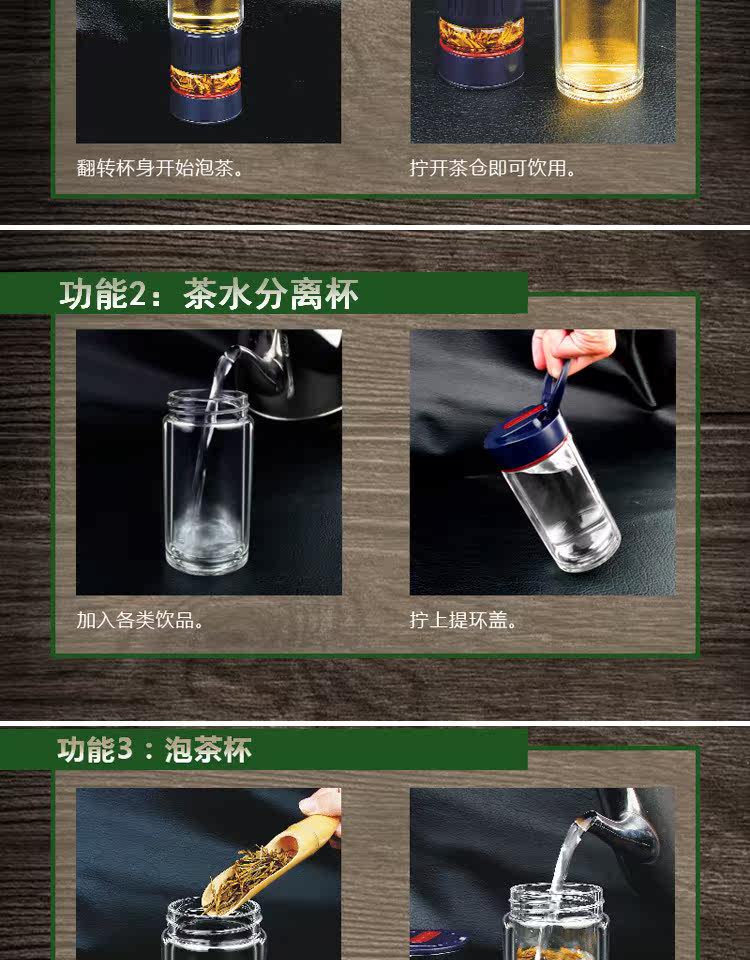 翻转杯身开始泡茶。

拧开茶仓即可饮用。

功能2：茶水分离杯

加入各类饮品。

拧上提环盖。

功能3：泡茶杯