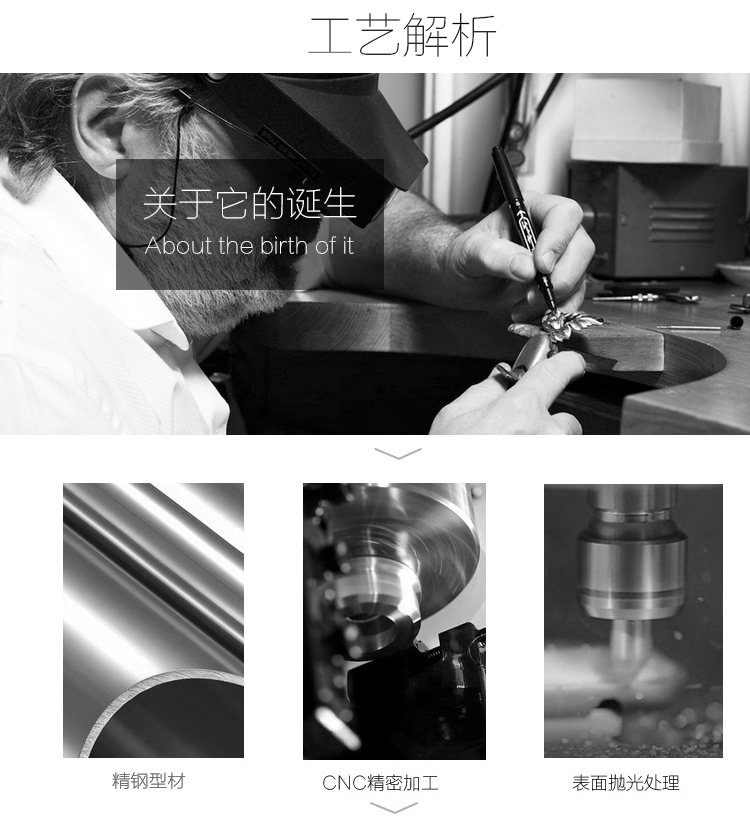 工艺解析

关于它的诞生
About the birth of it

精钢型材

CNC精密加工

表面抛光处理