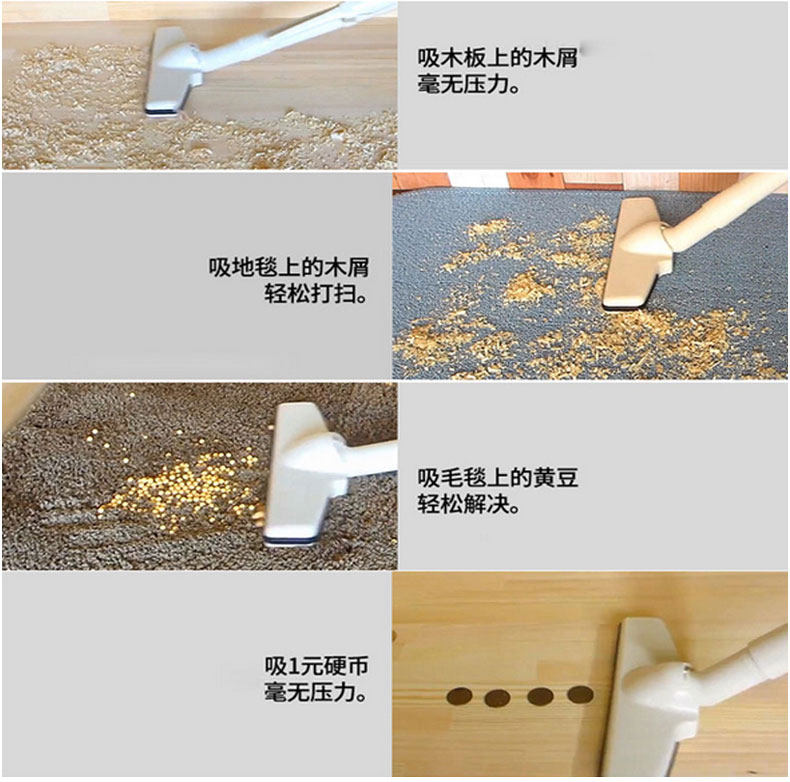 吸木板上的木屑
毫无压力。

吸地毯上的木屑
轻松打扫。

吸毛毯上的黄豆
轻松解决。

吸1元硬币
毫无压力。