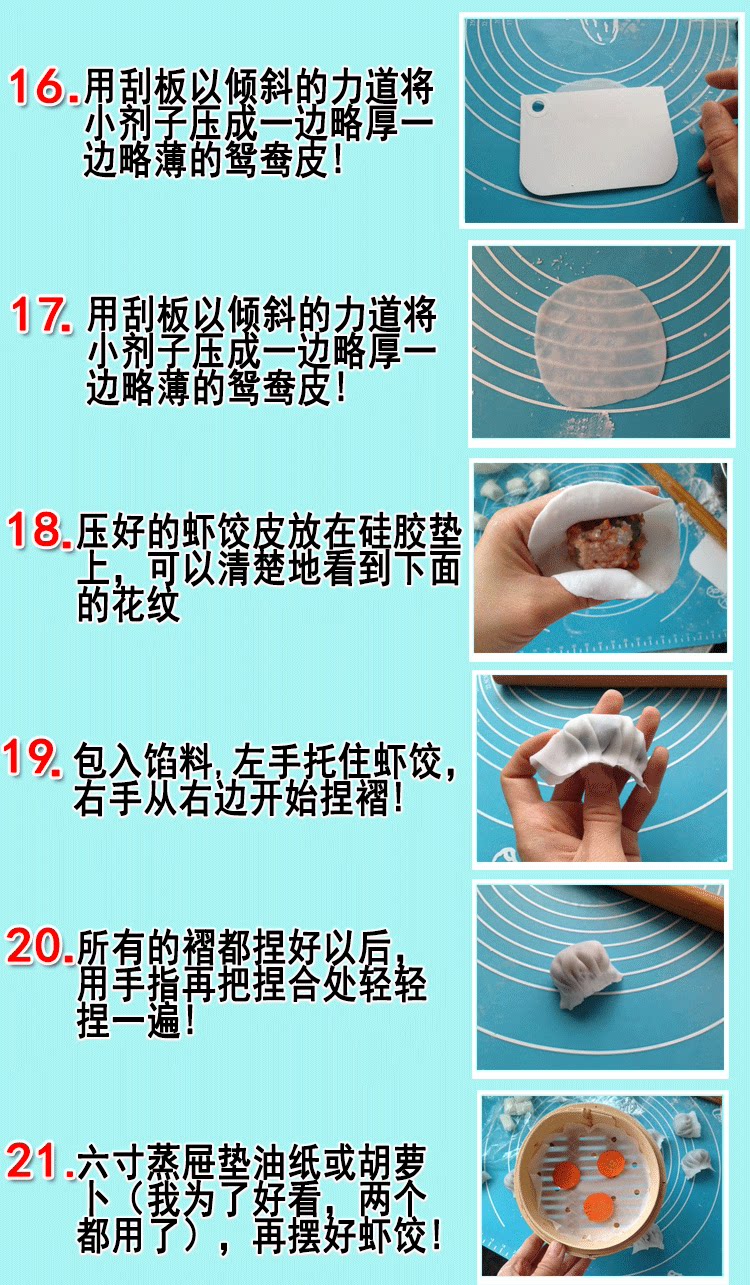 16.用刮板以倾斜的力道将小剂子压成一边略厚一边略薄的鸳鸯皮!

17.用刮板以倾斜的力道将小剂子压成一边略厚一边略薄的鸳鸯皮!

18.压好的虾饺皮放在硅胶垫上，可以清楚地看到下面的花纹

19.包入馅料,左手托住虾饺，右手从右边开始捏褶!

20.所有的褶都捏好以后，用手指再把捏合处轻轻捏一遍!

21.六寸蒸屉垫油纸或胡萝卜（我为了好看，两个都用了），再摆好虾饺!