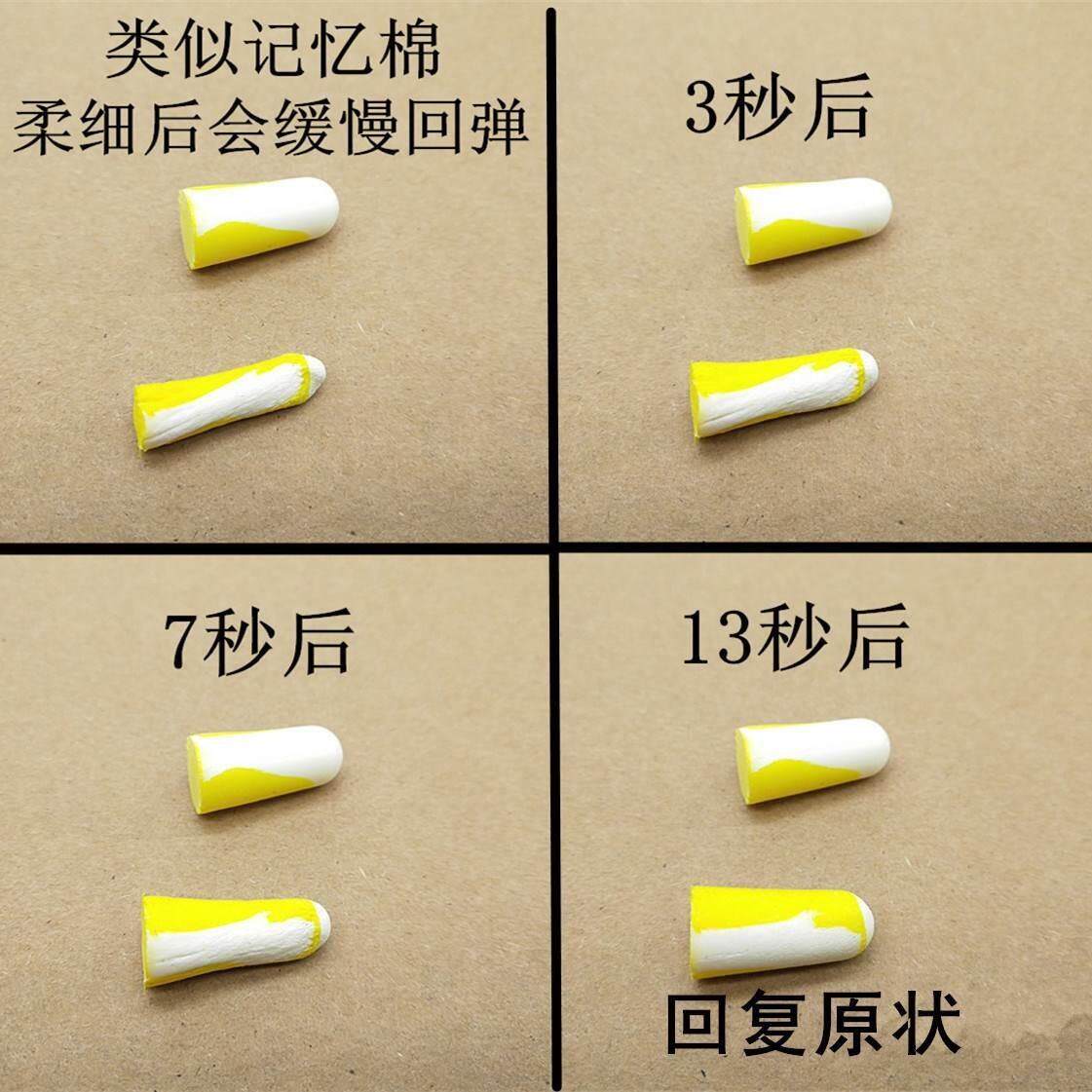 类似记忆棉
柔细后会缓慢回弹

3秒后

7秒后

13秒后

回复原状