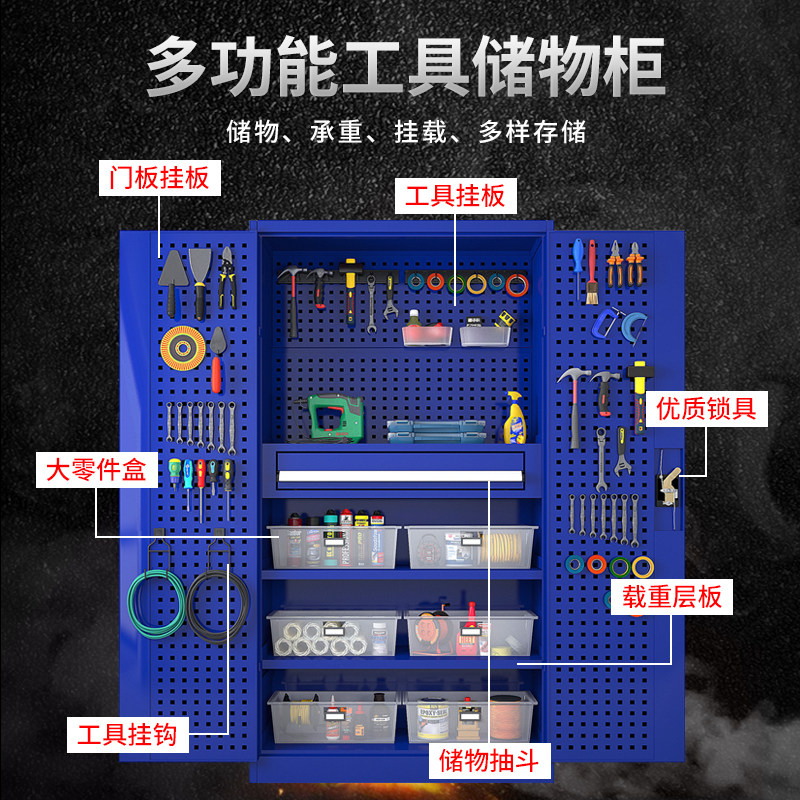 多功能工具储物柜

储物、承重、挂载、多样存储

门板挂板

工具挂板

优质锁具

大零件盒

载重层板

工具挂钩

储物抽斗