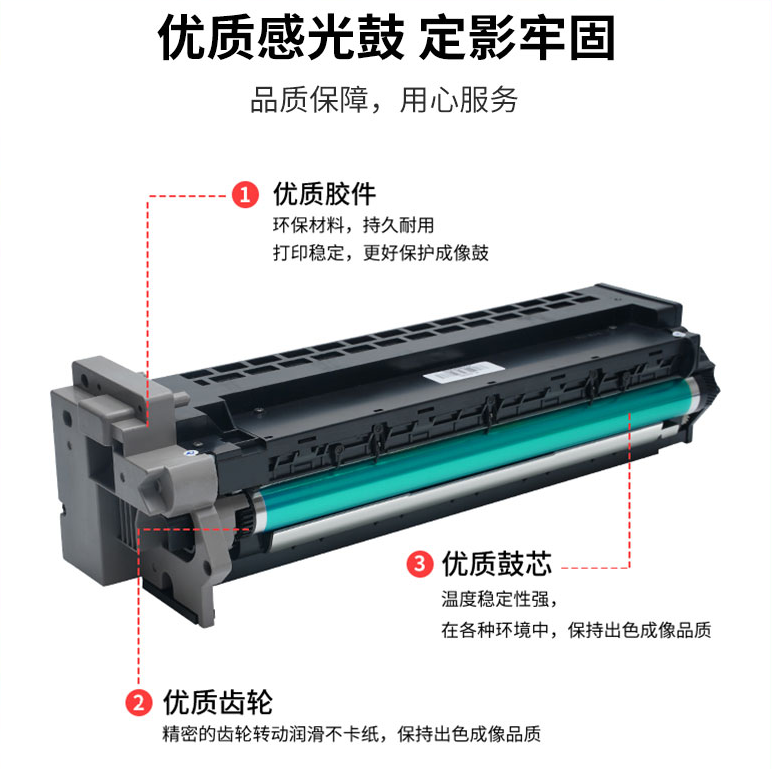 优质感光鼓 定影牢固

品质保障，用心服务

1 优质胶件
环保材料，持久耐用
打印稳定，更好保护成像鼓

3 优质鼓芯
温度稳定性强，
在各种环境中，保持出色成像品质

2 优质齿轮
精密的齿轮转动润滑不卡纸，保持出色成像品质