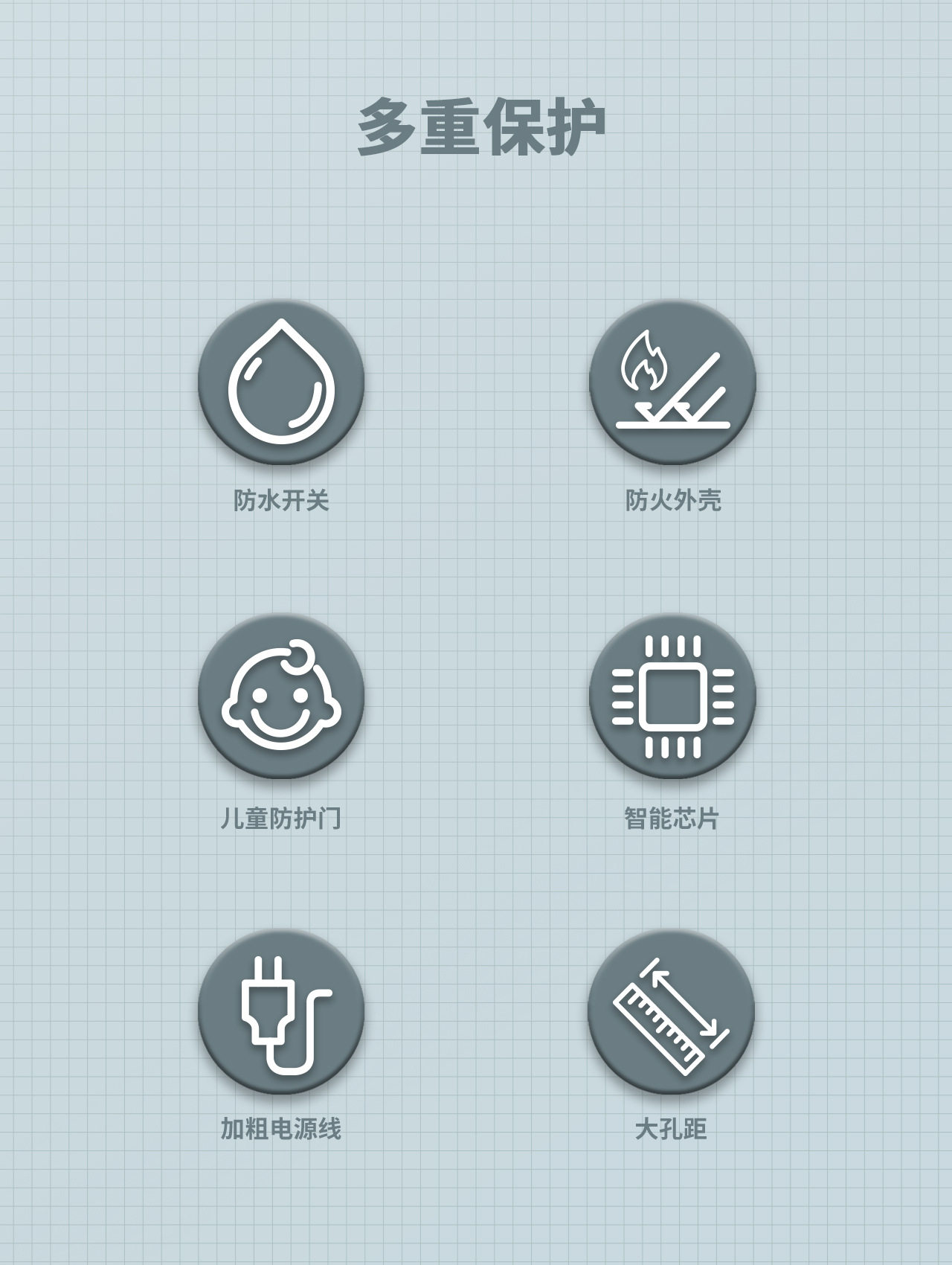 多重保护

防水开关

防火外壳

儿童防护门

智能芯片

加粗电源线

大孔距