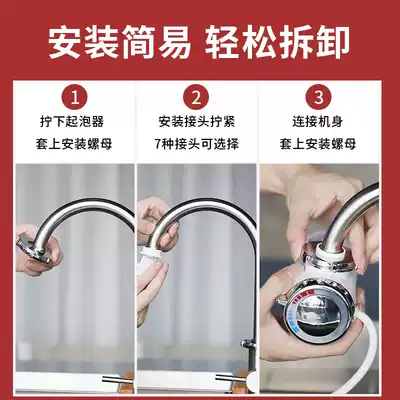 安装简易 轻松拆卸

1
拧下起泡器
套上安装螺母

2
安装接头拧紧
7种接头可选择

3
连接机身
套上安装螺母