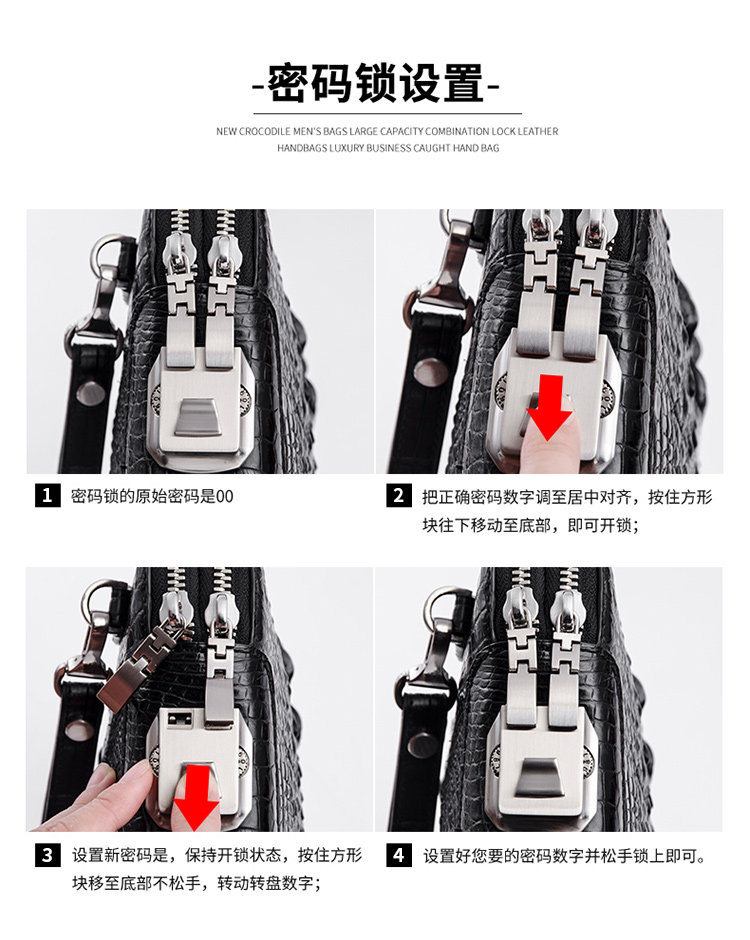 -密码锁设置-

NEW CROCODILE MEN'S BAGS LARGE CAPACITY COMBINATION LOCK LEATHER HANDBAGS LUXURY BUSINESS CAUGHT HAND BAG

1 密码锁的原始密码是00

2 把正确密码数字调至居中对齐，按住方形块往下移动至底部，即可开锁；

3 设置新密码是，保持开锁状态，按住方形块移至底部不松手，转动转盘数字；

4 设置好您要的密码数字并松手锁上即可。