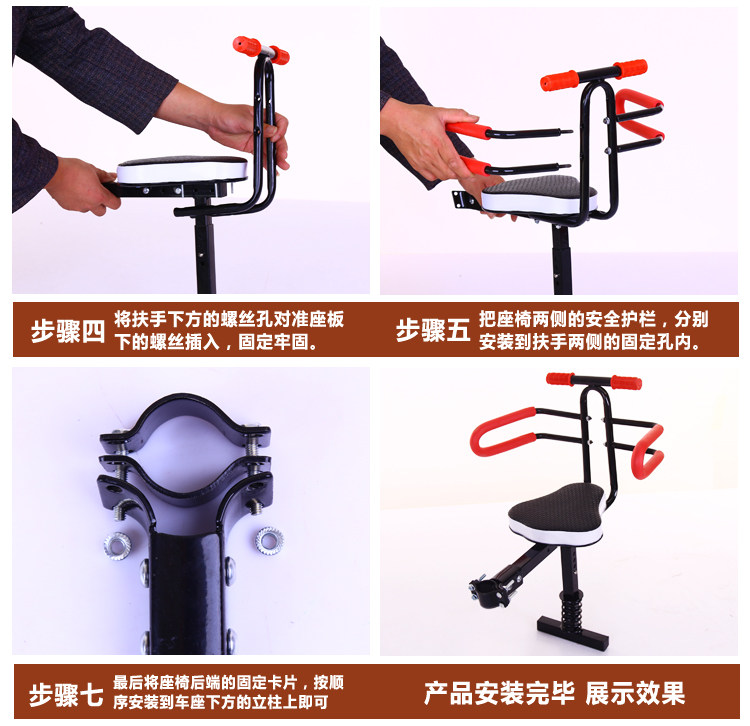 步骤四 将扶手下方的螺丝孔对准座板下的螺丝插入，固定牢固。

步骤五 把座椅两侧的安全护栏，分别安装到扶手两侧的固定孔内。

步骤七 最后将座椅后端的固定卡片，按顺序安装到车座下方的立柱上即可

产品安装完毕 展示效果