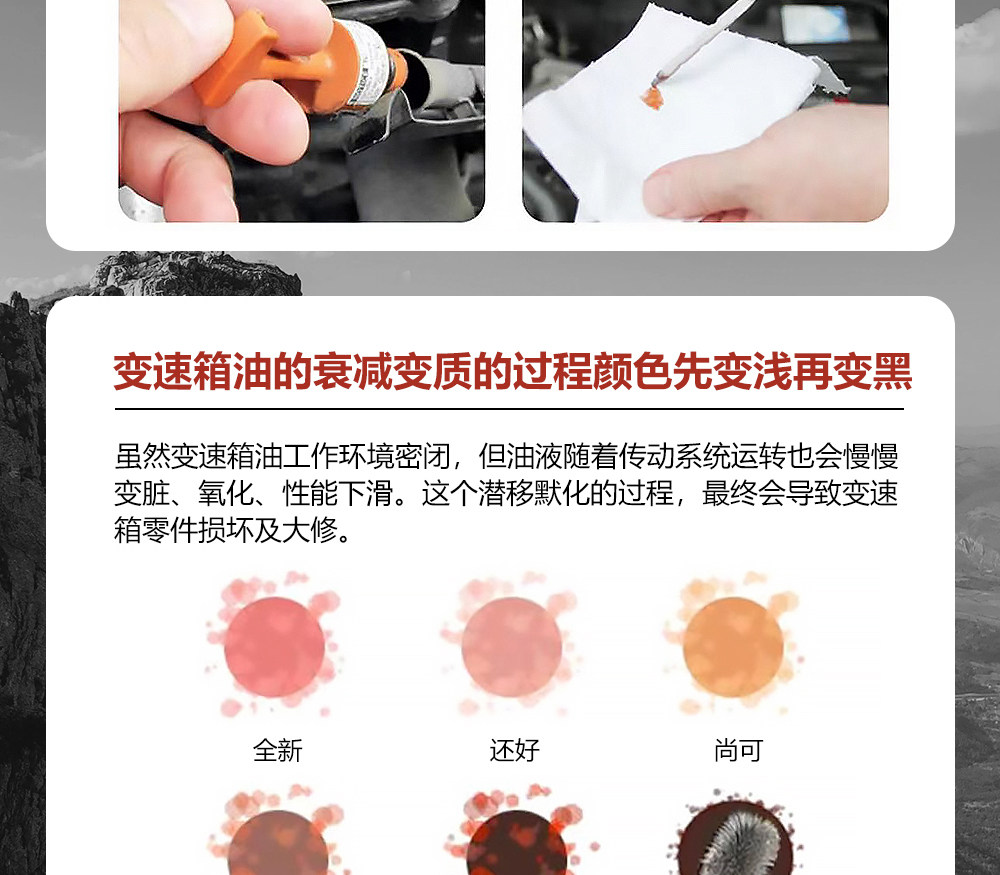 变速箱油的衰减变质的过程颜色先变浅再变黑

虽然变速箱油工作环境密闭，但油液随着传动系统运转也会慢慢变脏、氧化、性能下滑。这个潜移默化的过程，最终会导致变速箱零件损坏及大修。

全新

还好

尚可