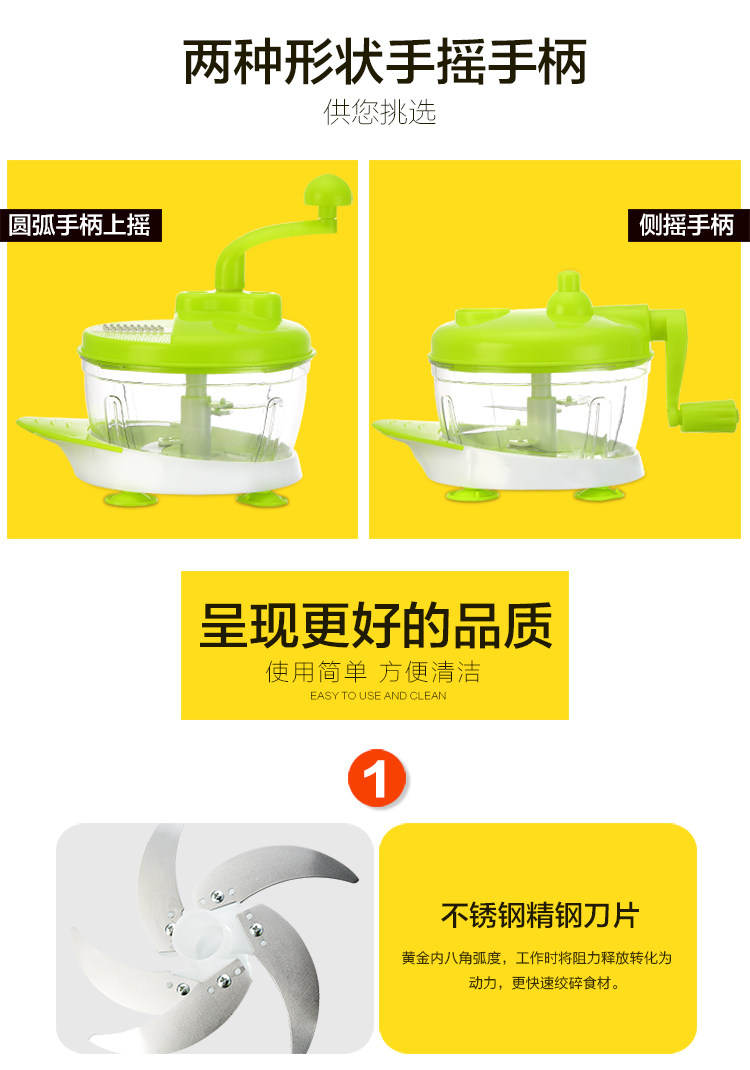 两种形状手摇手柄
供您挑选

圆弧手柄上摇

侧摇手柄

呈现更好的品质
使用简单 方便清洁
EASY TO USE AND CLEAN

1

不锈钢精钢刀片
黄金内八角弧度，工作时将阻力释放转化为动力，更快速绞碎食材。