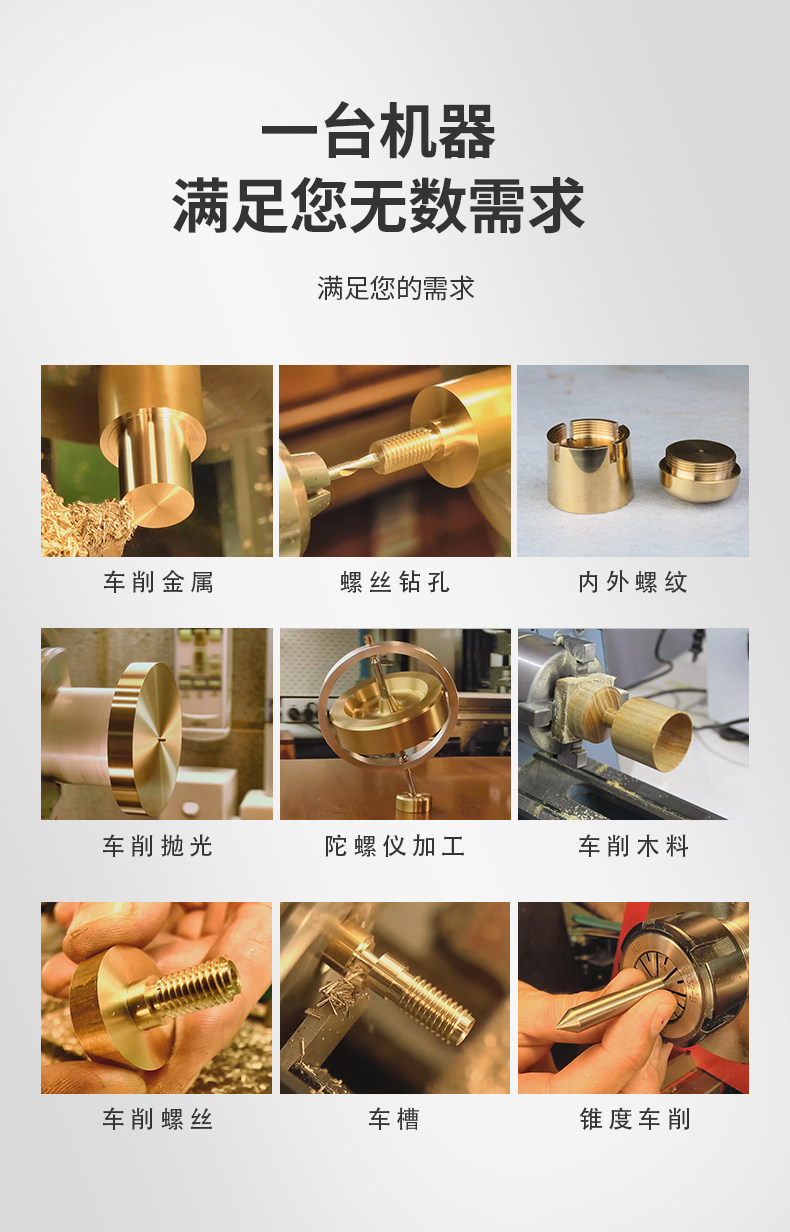 一台机器
满足您无数需求

满足您的需求

车削金属

螺丝钻孔

内外螺纹

车削抛光

陀螺仪加工

车削木料

车削螺丝

车槽

锥度车削